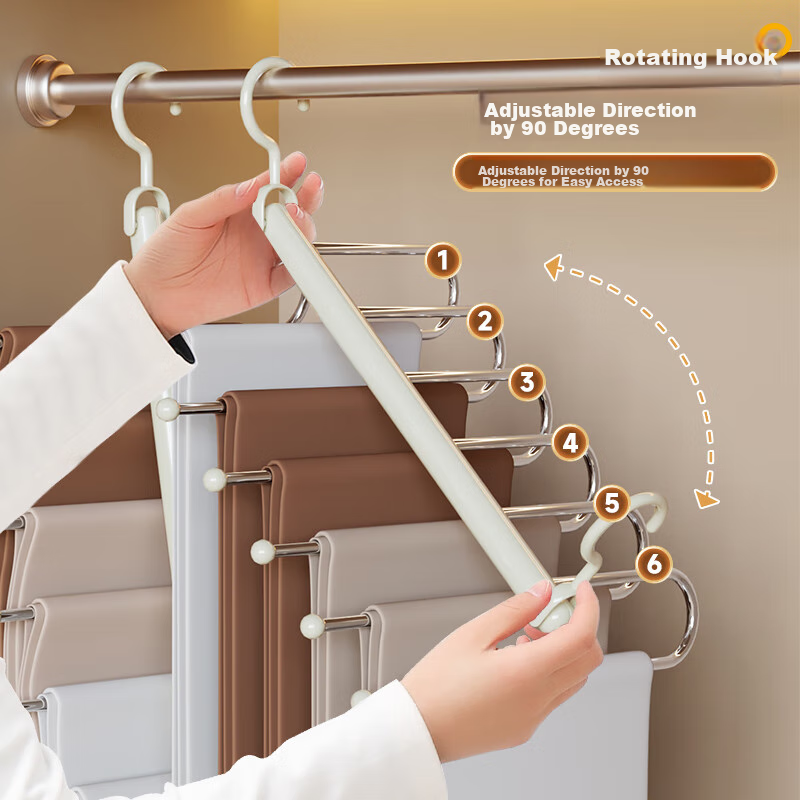 Rotating Hook

Adjustable Direction by 90 Degrees

Adjustable Direction by 90 Degrees for Easy Access

1
2
3
4
5
6