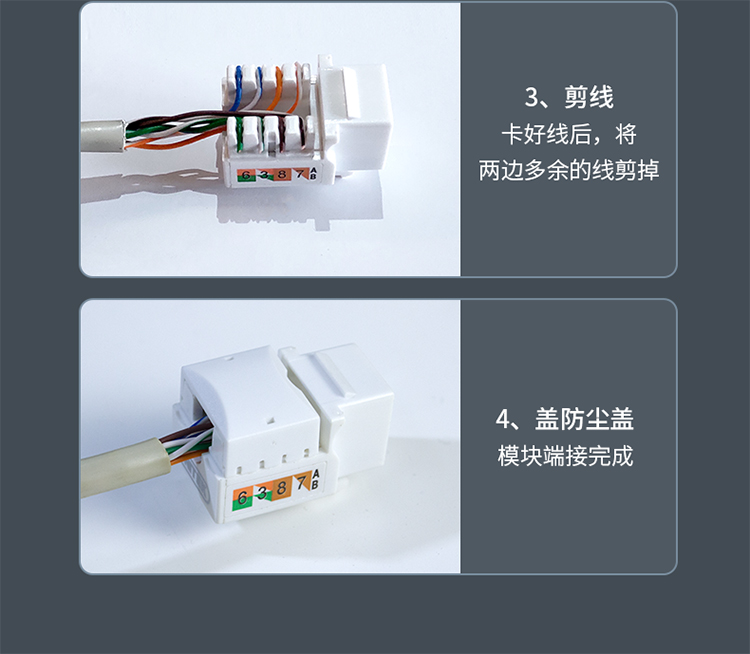 6 3 8 7 A B

3、剪线
卡好线后，将两边多余的线剪掉

6 3 8 7 A B

4、盖防尘盖
模块端接完成