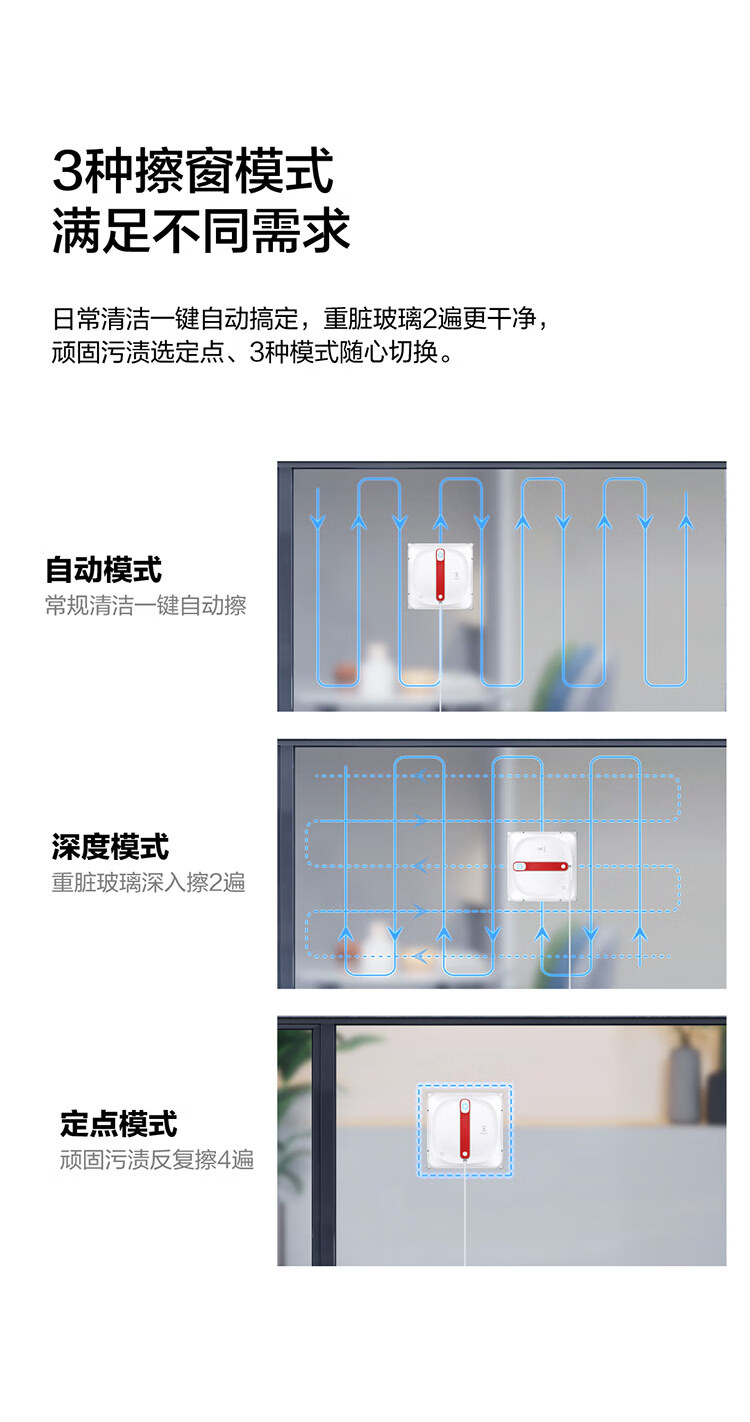 3种擦窗模式
满足不同需求

日常清洁一键自动搞定，重脏玻璃2遍更干净，顽固污渍选定点、3种模式随心切换。

自动模式
常规清洁一键自动擦

深度模式
重脏玻璃深入擦2遍

定点模式
顽固污渍反复擦4遍