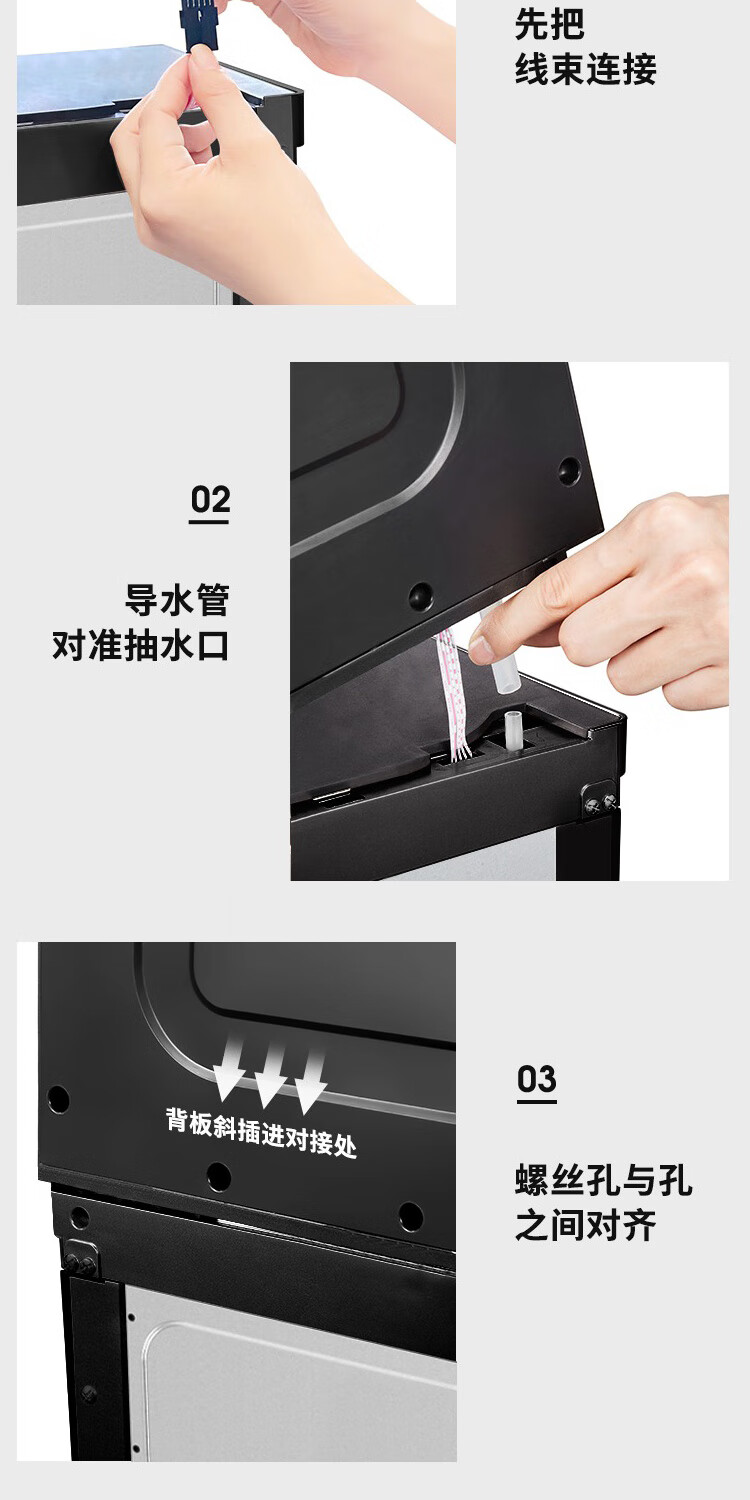 先把
线束连接

02

导水管
对准抽水口

背板斜插进对接处

03

螺丝孔与孔
之间对齐