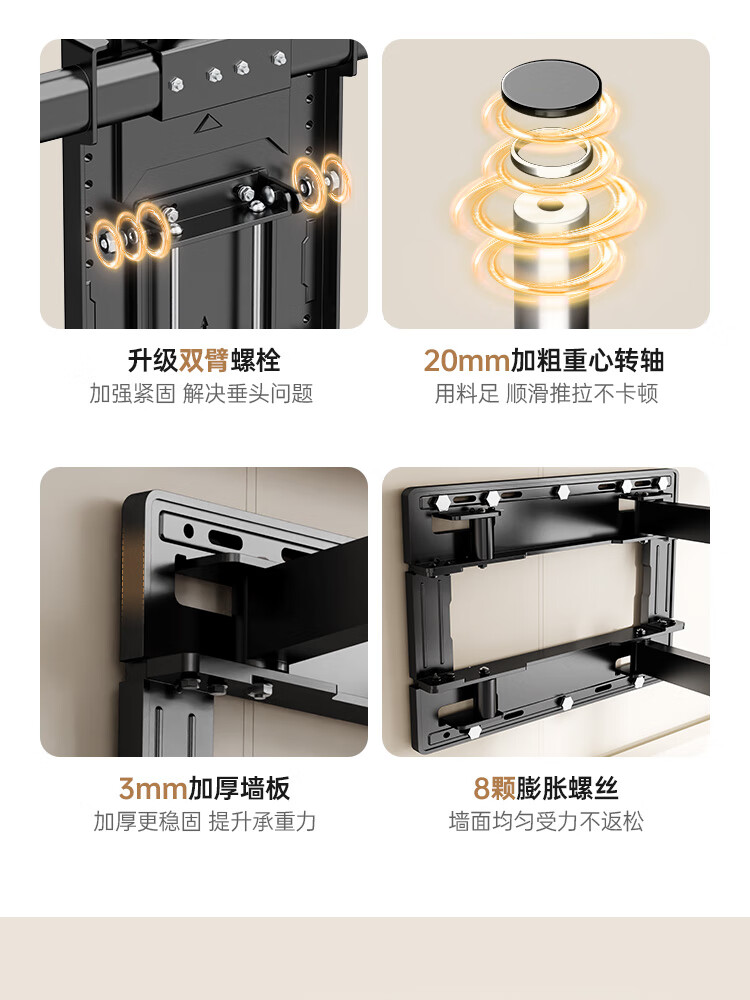 升级双臂螺栓
加强紧固 解决垂头问题

20mm加粗重心转轴
用料足 顺滑推拉不卡顿

3mm加厚墙板
加厚更稳固 提升承重力

8颗膨胀螺丝
墙面均匀受力不返松