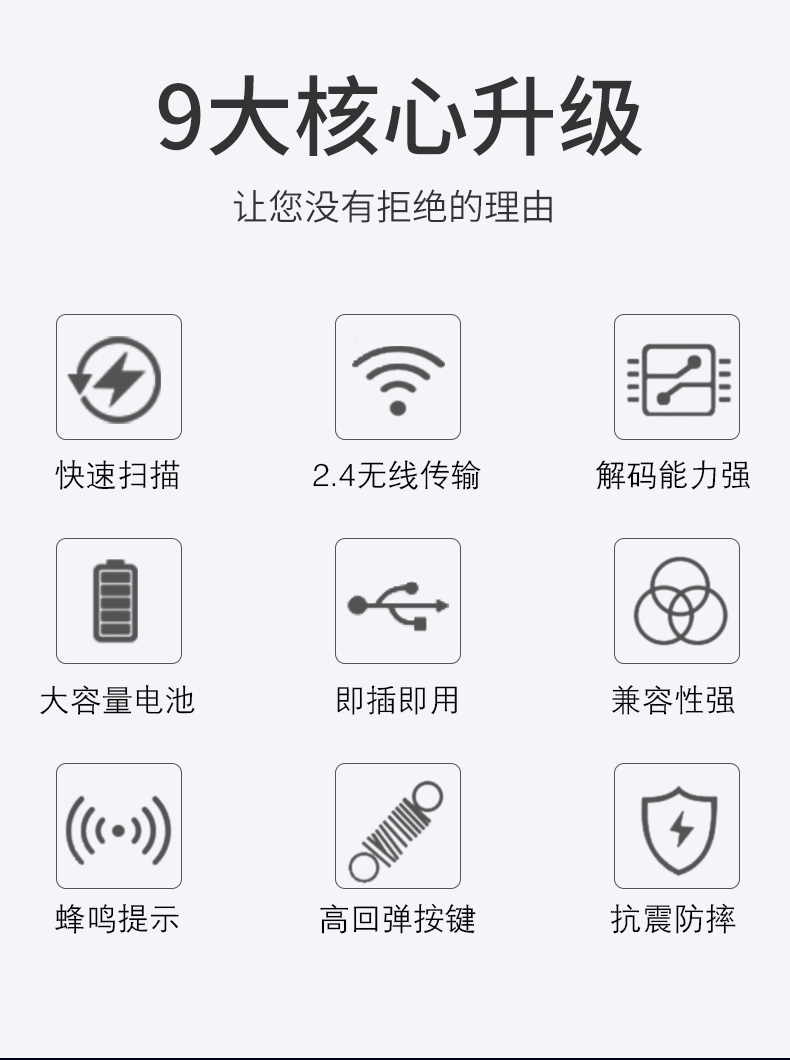 9大核心升级

让您没有拒绝的理由

快速扫描

2.4无线传输

解码能力强

大容量电池

即插即用

兼容性强

蜂鸣提示

高回弹按键

抗震防摔