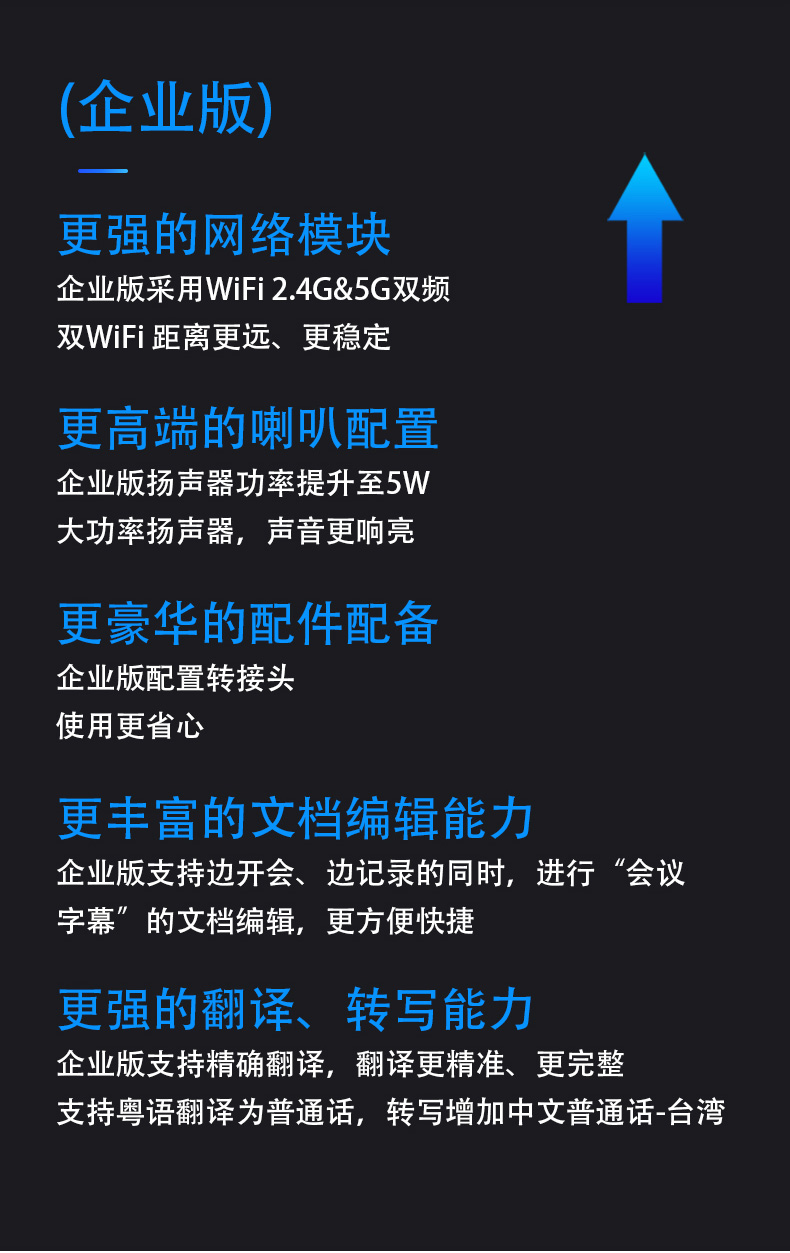 (企业版)

更强的网络模块

企业版采用WiFi 2.4G&5G双频

双WiFi 距离更远、更稳定

更高端的喇叭配置

企业版扬声器功率提升至5W

大功率扬声器，声音更响亮

更豪华的配件配备

企业版配置转接头

使用更省心

更丰富的文档编辑能力

企业版支持边开会、边记录的同时，进行“会议字幕”的文档编辑，更方便快捷

更强的翻译、转写能力

企业版支持精确翻译，翻译更精准、更完整

支持粤语翻译为普通话，转写增加中文普通话-台湾