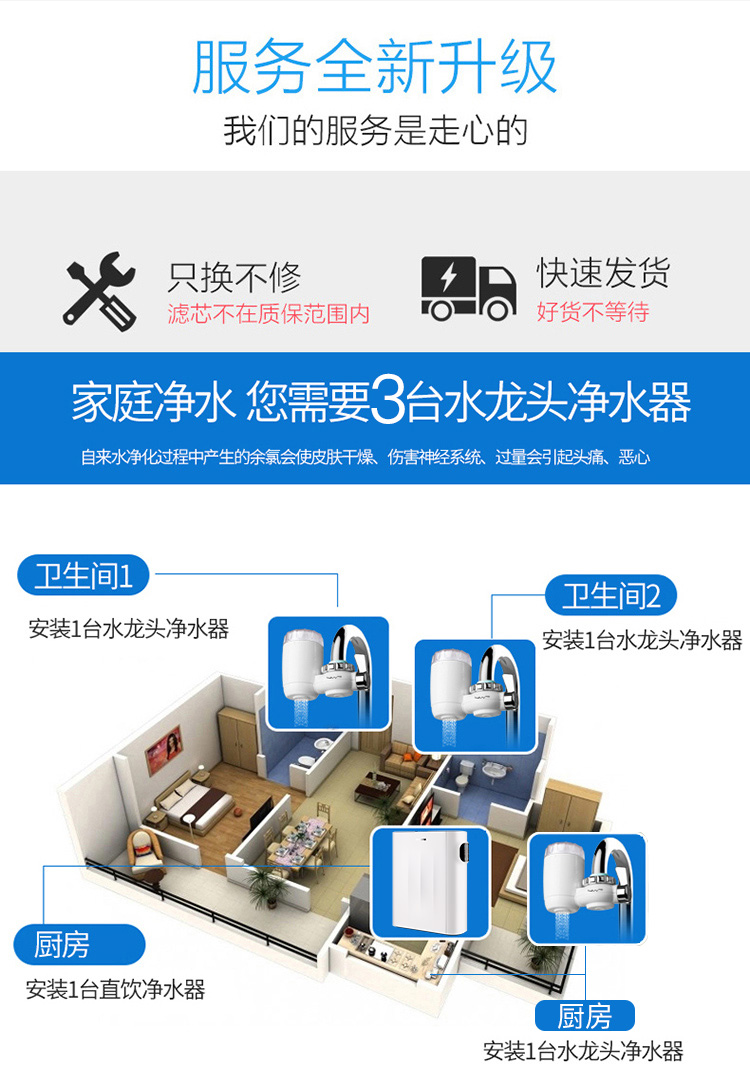 服务全新升级
我们的服务是走心的

只换不修
滤芯不在质保范围内

快速发货
好货不等待

家庭净水 您需要3台水龙头净水器
自来水净化过程中产生的余氯会使皮肤干燥、伤害神经系统、过量会引起头痛、恶心

卫生间1
安装1台水龙头净水器

卫生间2
安装1台水龙头净水器

厨房
安装1台直饮净水器

厨房
安装1台水龙头净水器