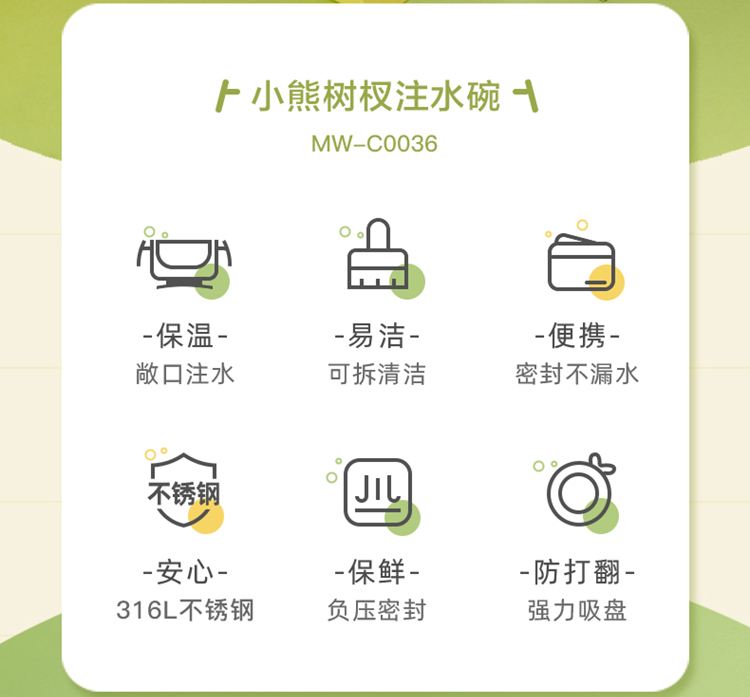 小熊树杈注水碗

MW-C0036

-保温-
敞口注水

-易洁-
可拆清洁

-便携-
密封不漏水

不锈钢

-安心-
316L不锈钢

-保鲜-
负压密封

-防打翻-
强力吸盘