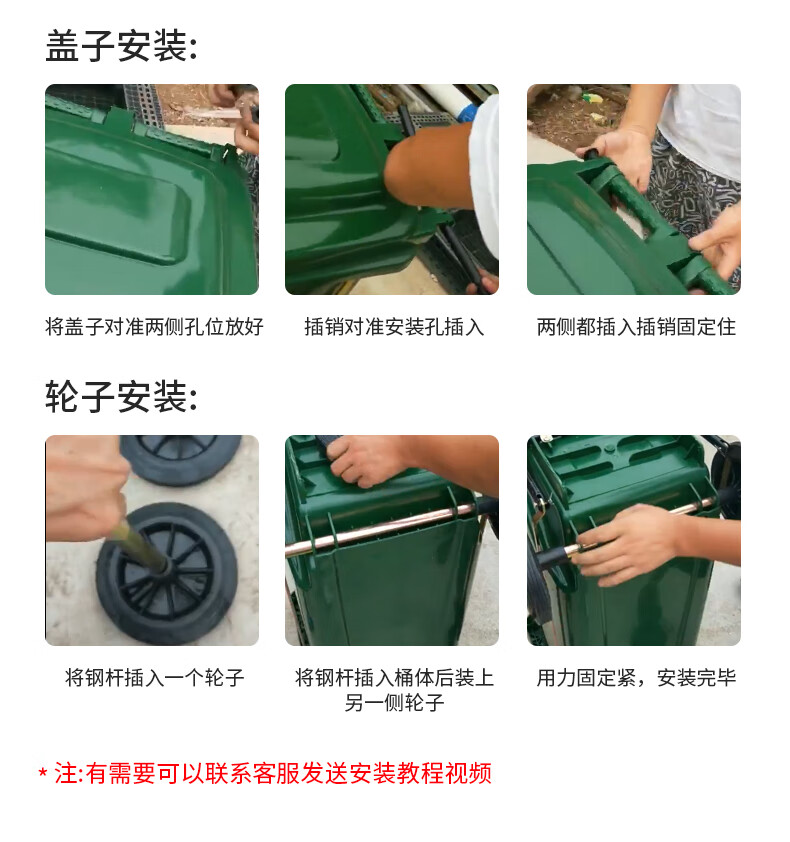 盖子安装:

将盖子对准两侧孔位放好

插销对准安装孔插入

两侧都插入插销固定住

轮子安装:

将钢杆插入一个轮子

将钢杆插入桶体后装上另一侧轮子

用力固定紧，安装完毕

* 注:有需要可以联系客服发送安装教程视频