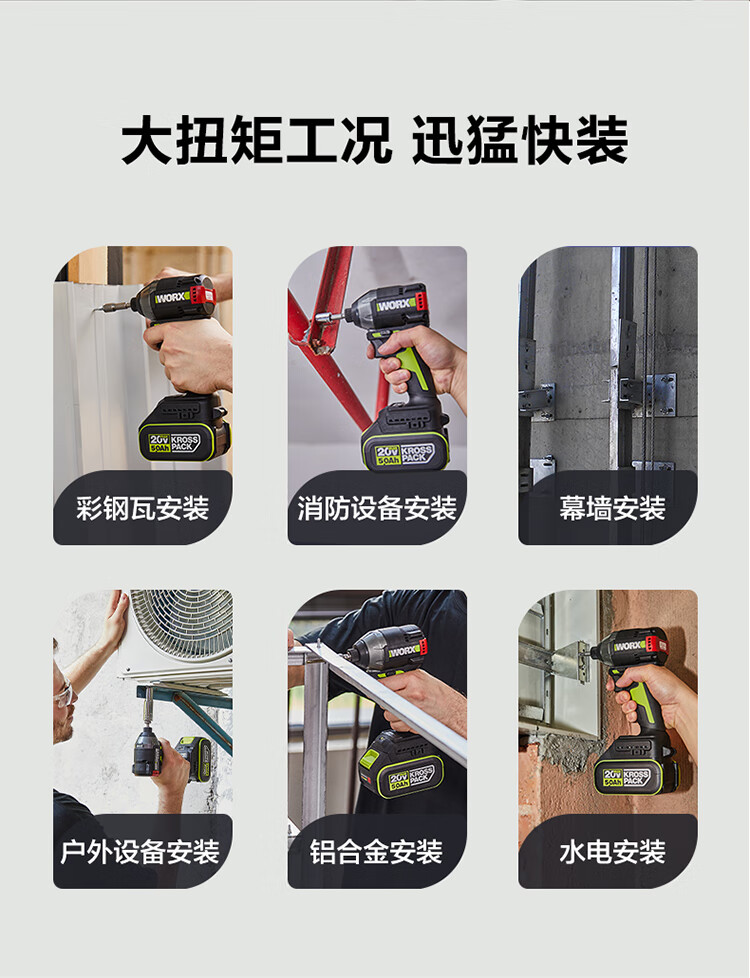 大扭矩工况 迅猛快装

WORX
20V 5.0Ah KROSS PACK
彩钢瓦安装

WORX
20V 5.0Ah KROSS PACK
消防设备安装

幕墙安装

户外设备安装

WORX
20V 5.0Ah KROSS PACK
铝合金安装

WORX
20V 5.0Ah KROSS PACK
水电安装