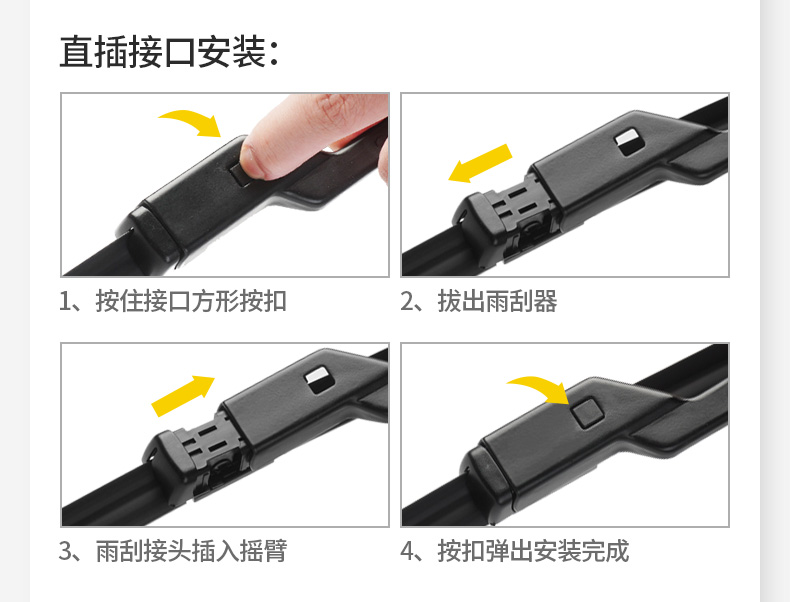 直插接口安装：

1、按住接口方形按扣

2、拔出雨刮器

3、雨刮接头插入摇臂

4、按扣弹出安装完成