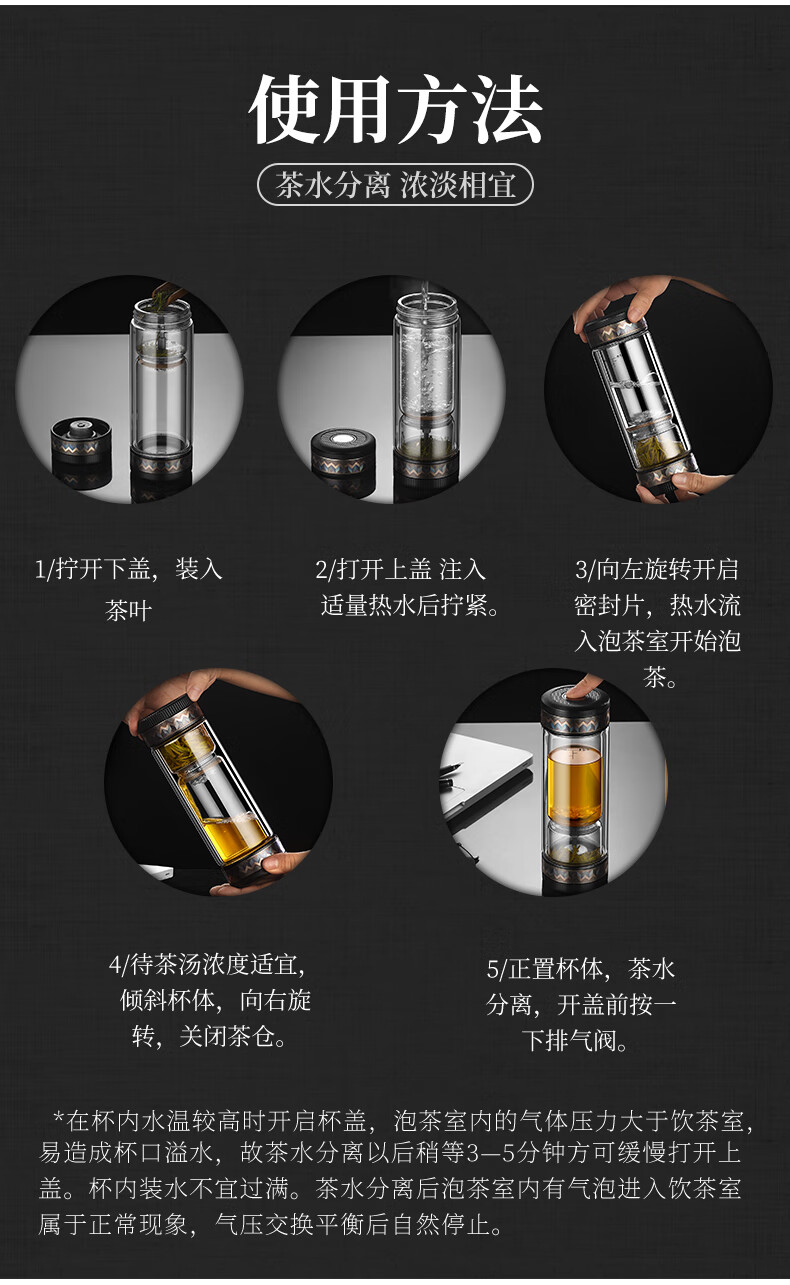 使用方法

茶水分离 浓淡相宜

1/拧开下盖，装入茶叶

2/打开上盖 注入适量热水后拧紧。

3/向左旋转开启密封片，热水流入泡茶室开始泡茶。

4/待茶汤浓度适宜，倾斜杯体，向右旋转，关闭茶仓。

5/正置杯体，茶水分离，开盖前按一下排气阀。

*在杯内水温较高时开启杯盖，泡茶室内的气体压力大于饮茶室，易造成杯口溢水，故茶水分离以后稍等3—5分钟方可缓慢打开上盖。杯内装水不宜过满。茶水分离后泡茶室内有气泡进入饮茶室属于正常现象，气压交换平衡后自然停止。