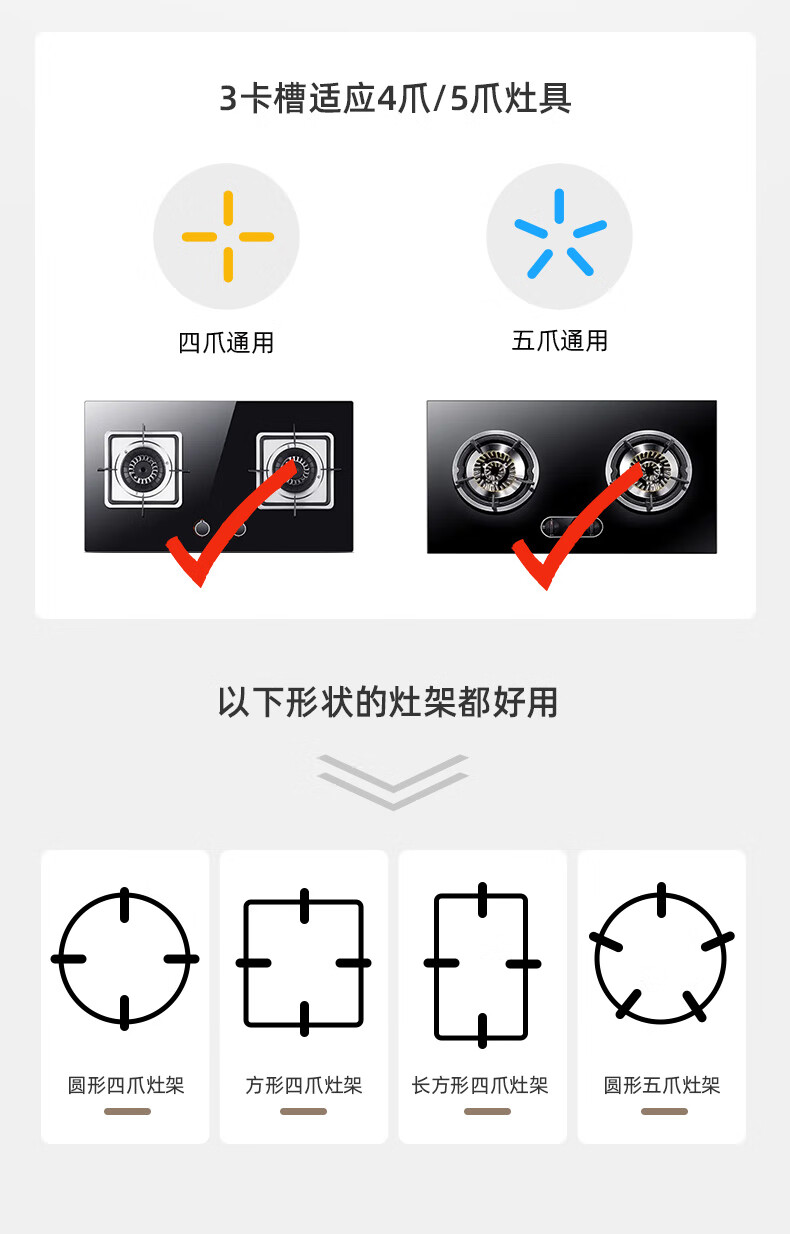 3卡槽适应4爪/5爪灶具

四爪通用

五爪通用

以下形状的灶架都好用

圆形四爪灶架

方形四爪灶架

长方形四爪灶架

圆形五爪灶架