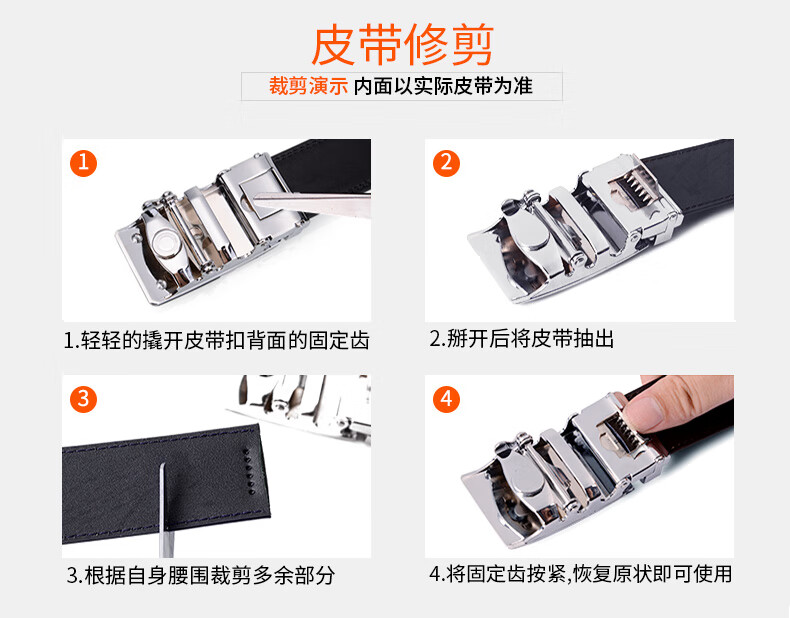 皮带修剪

裁剪演示 内面以实际皮带为准

1

1.轻轻的撬开皮带扣背面的固定齿

2

2.掰开后将皮带抽出

3

3.根据自身腰围裁剪多余部分

4

4.将固定齿按紧,恢复原状即可使用