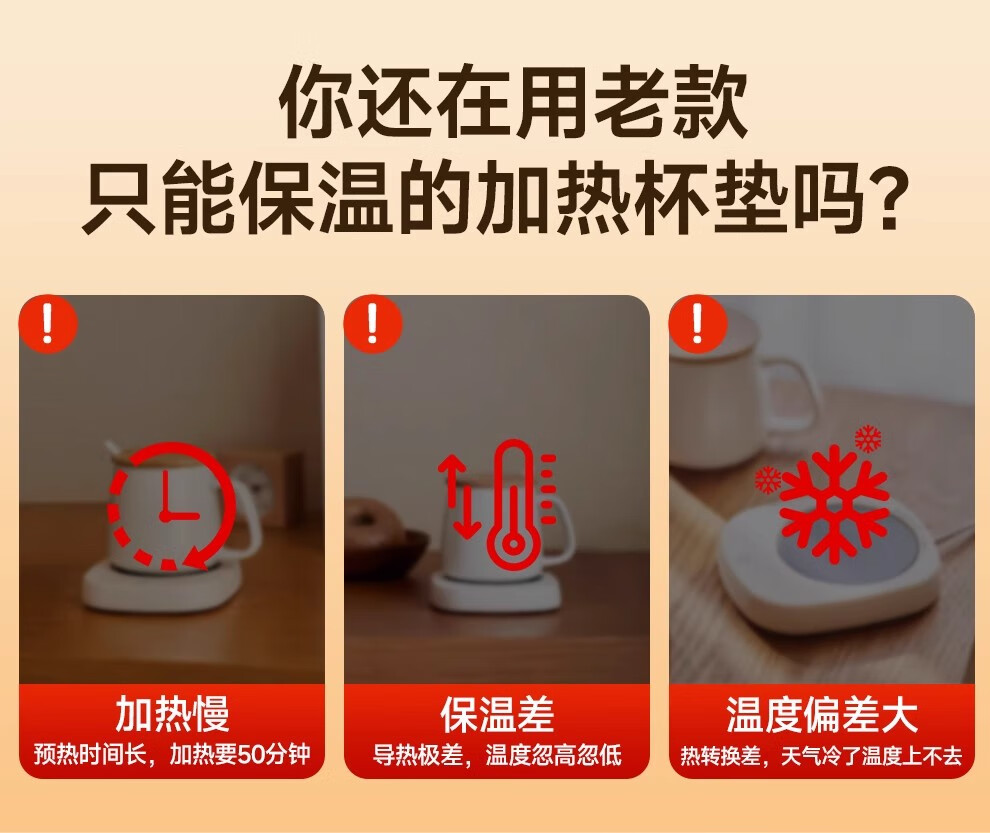 你还在用老款
只能保温的加热杯垫吗？

!
加热慢
预热时间长，加热要50分钟

!
保温差
导热极差，温度忽高忽低

!
温度偏差大
热转换差，天气冷了温度上不去