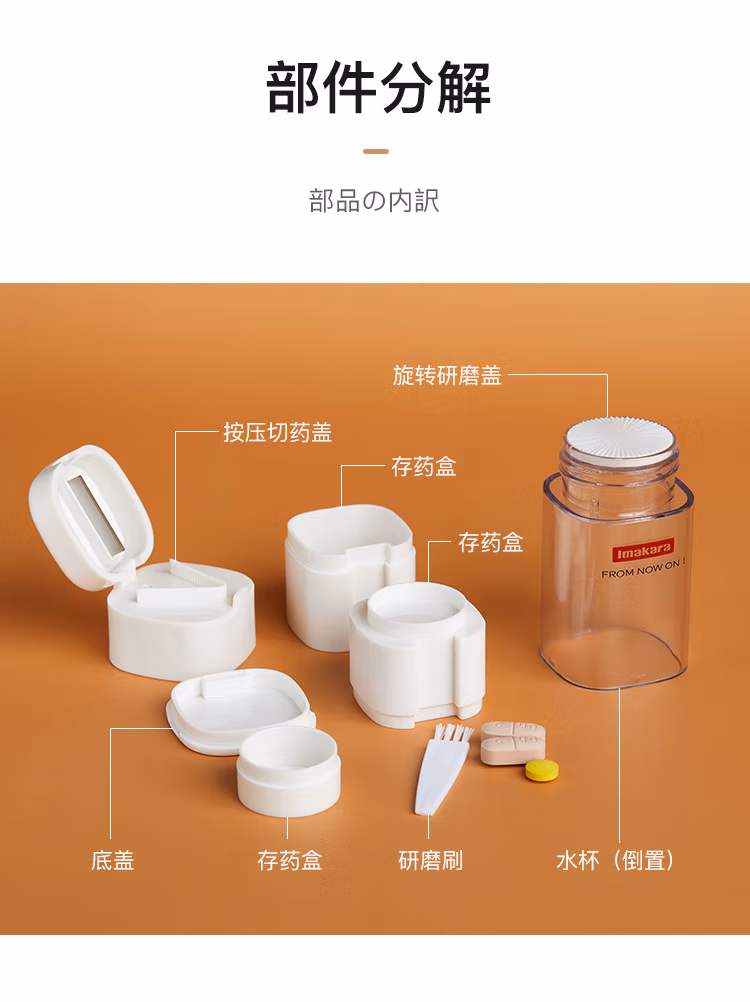 部件分解

部品の内訳

旋转研磨盖

按压切药盖

存药盒

存药盒

Imakara

FROM NOW ON !

底盖

存药盒

研磨刷

水杯（倒置）