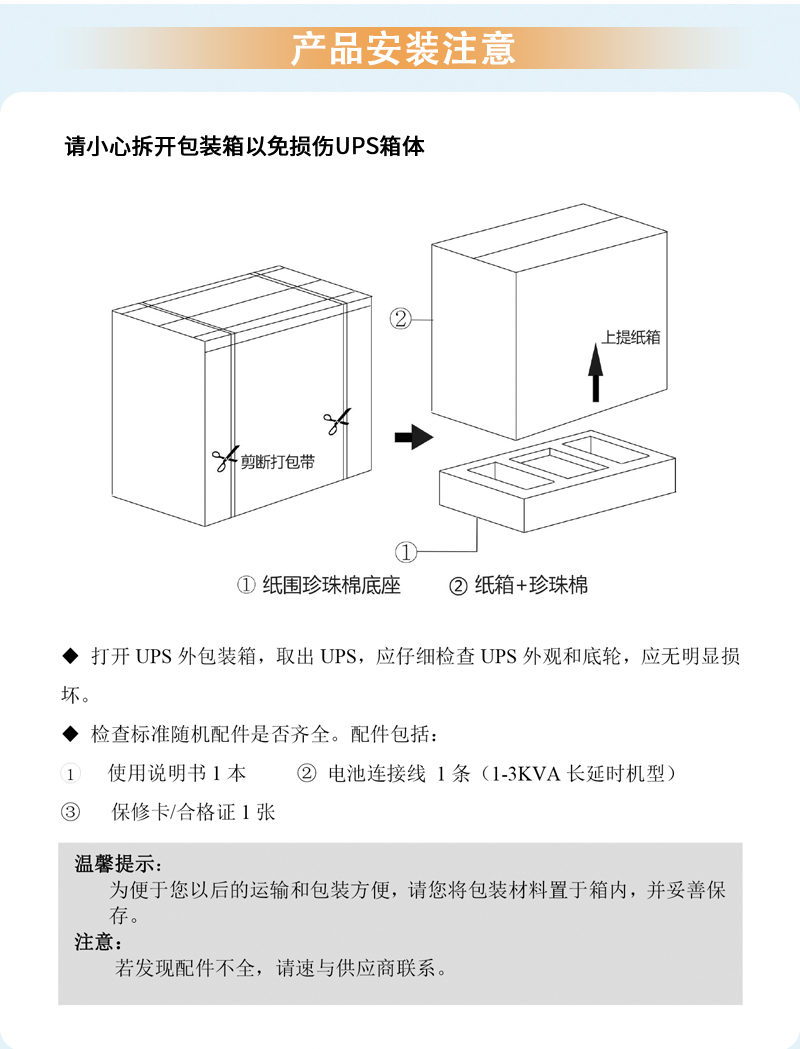 产品安装注意

请小心拆开包装箱以免损伤UPS箱体

②
上提纸箱
剪断打包带
①
① 纸围珍珠棉底座　② 纸箱+珍珠棉

◆ 打开 UPS 外包装箱，取出 UPS，应仔细检查 UPS 外观和底轮，应无明显损坏。

◆ 检查标准随机配件是否齐全。配件包括：

① 使用说明书 1 本　② 电池连接线 1 条（1-3KVA 长延时机型）

③ 保修卡/合格证 1 张

温馨提示：
为便于您以后的运输和包装方便，请您将包装材料置于箱内，并妥善保存。
注意：
若发现配件不全，请速与供应商联系。