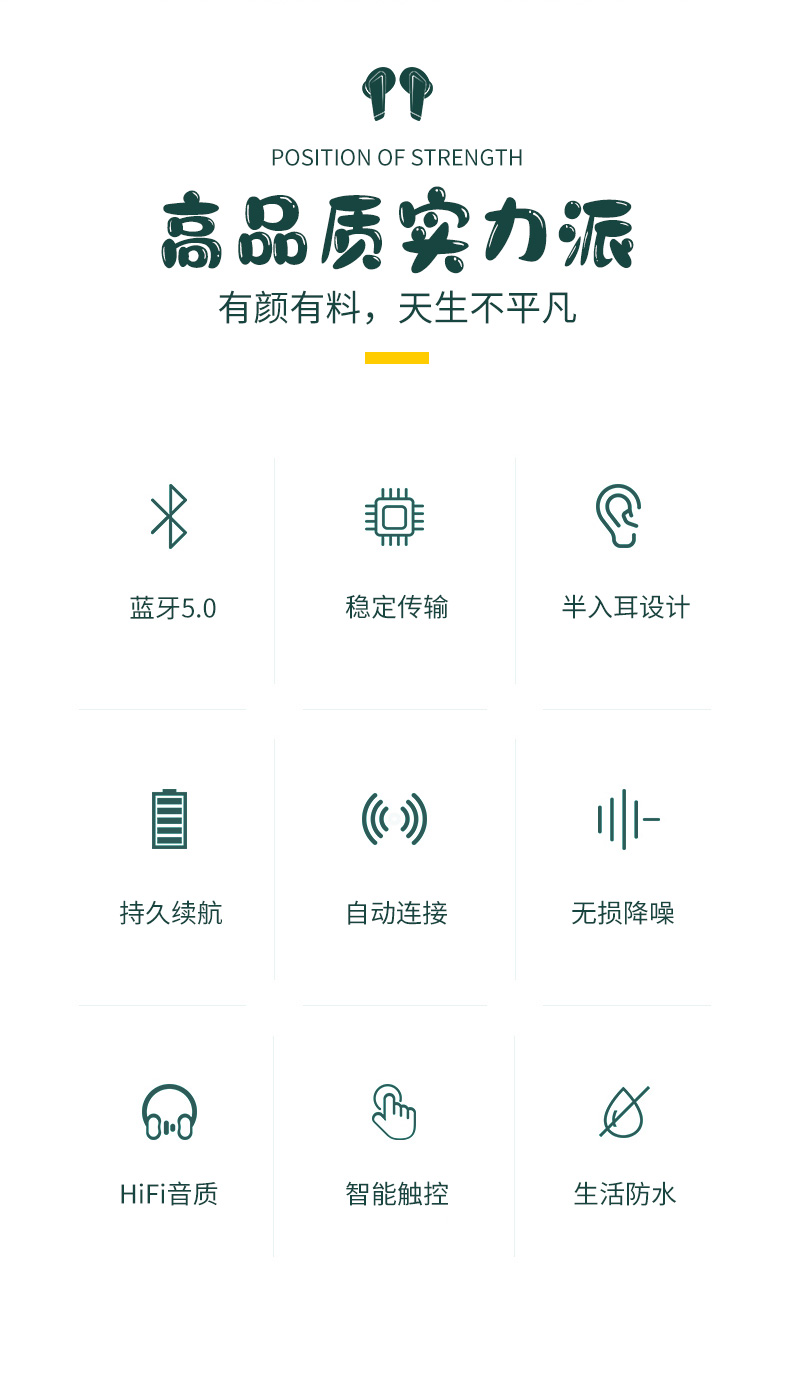 POSITION OF STRENGTH

高品质实力派

有颜有料，天生不平凡

蓝牙5.0

稳定传输

半入耳设计

持久续航

自动连接

无损降噪

HiFi音质

智能触控

生活防水