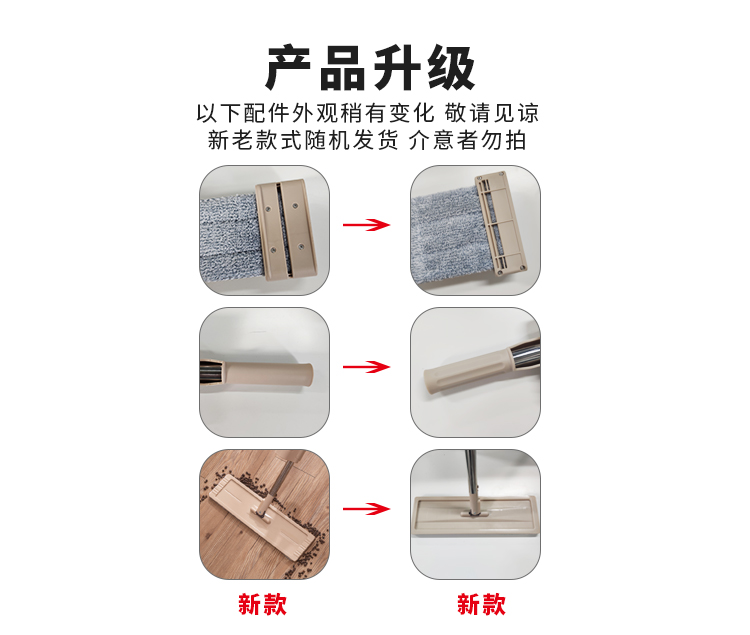 产品升级

以下配件外观稍有变化 敬请见谅
新老款式随机发货 介意者勿拍

新款

新款