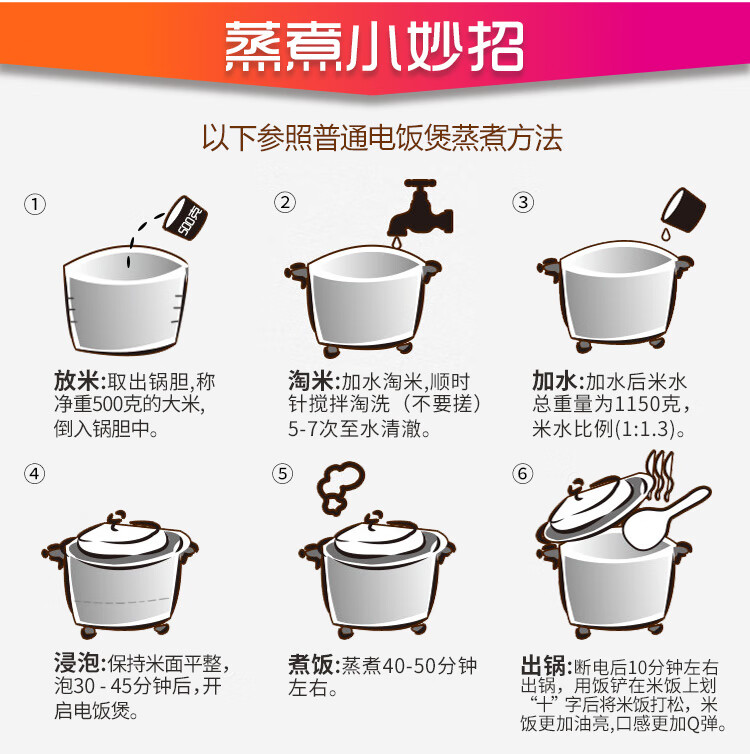 蒸煮小妙招

以下参照普通电饭煲蒸煮方法

①

500克

放米:取出锅胆,称净重500克的大米,倒入锅胆中。

②

淘米:加水淘米,顺时针搅拌淘洗（不要搓）5-7次至水清澈。

③

加水:加水后米水总重量为1150克，米水比例(1:1.3)。

④

浸泡:保持米面平整，泡30 - 45分钟后，开启电饭煲。

⑤

煮饭:蒸煮40-50分钟左右。

⑥

出锅:断电后10分钟左右出锅，用饭铲在米饭上划“十”字后将米饭打松，米饭更加油亮,口感更加Q弹。