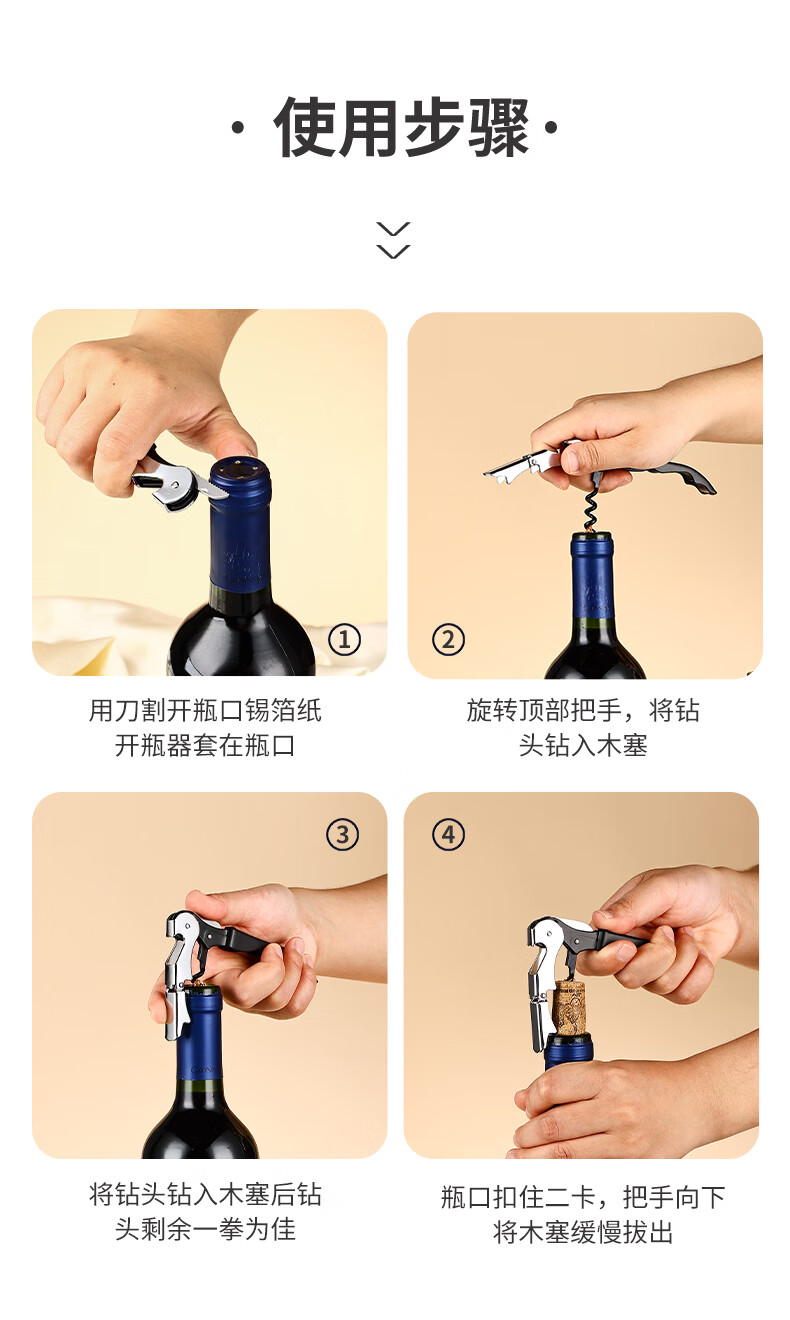 · 使用步骤 ·

①
用刀割开瓶口锡箔纸
开瓶器套在瓶口

②
旋转顶部把手，将钻
头钻入木塞

③
将钻头钻入木塞后钻
头剩余一拳为佳

④
瓶口扣住二卡，把手向下
将木塞缓慢拔出