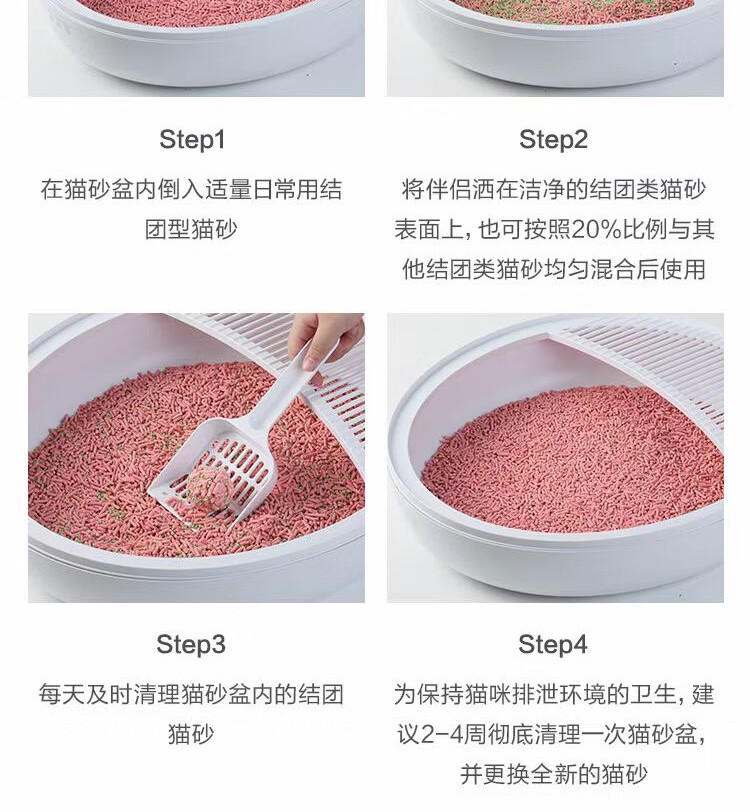 Step1

在猫砂盆内倒入适量日常用结团型猫砂

Step2

将伴侣洒在洁净的结团类猫砂表面上，也可按照20%比例与其他结团类猫砂均匀混合后使用

Step3

每天及时清理猫砂盆内的结团猫砂

Step4

为保持猫咪排泄环境的卫生，建议2-4周彻底清理一次猫砂盆，并更换全新的猫砂