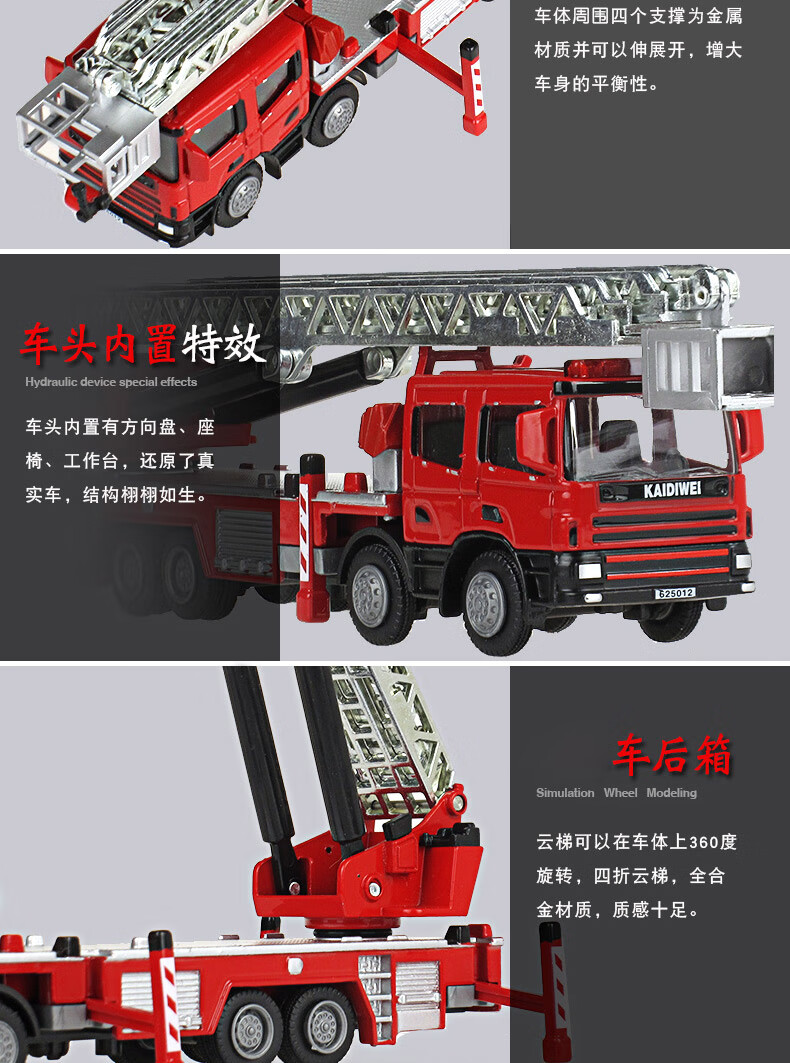 车体周围四个支撑为金属材质并可以伸展开，增大车身的平衡性。

车头内置特效

Hydraulic device special effects

车头内置有方向盘、座椅、工作台，还原了真实车，结构栩栩如生。

KAIDIWEI

625012

车后箱

Simulation Wheel Modeling

云梯可以在车体上360度旋转，四折云梯，全合金材质，质感十足。