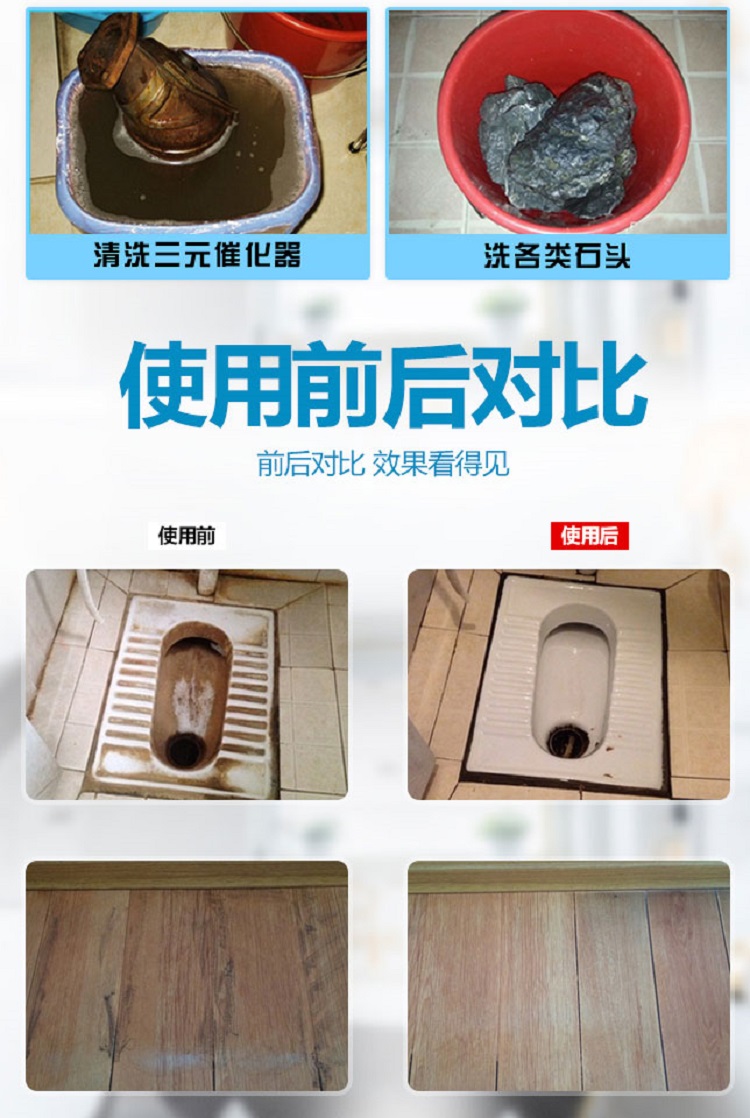 清洗三元催化器

洗各类石头

使用前后对比

前后对比 效果看得见

使用前

使用后