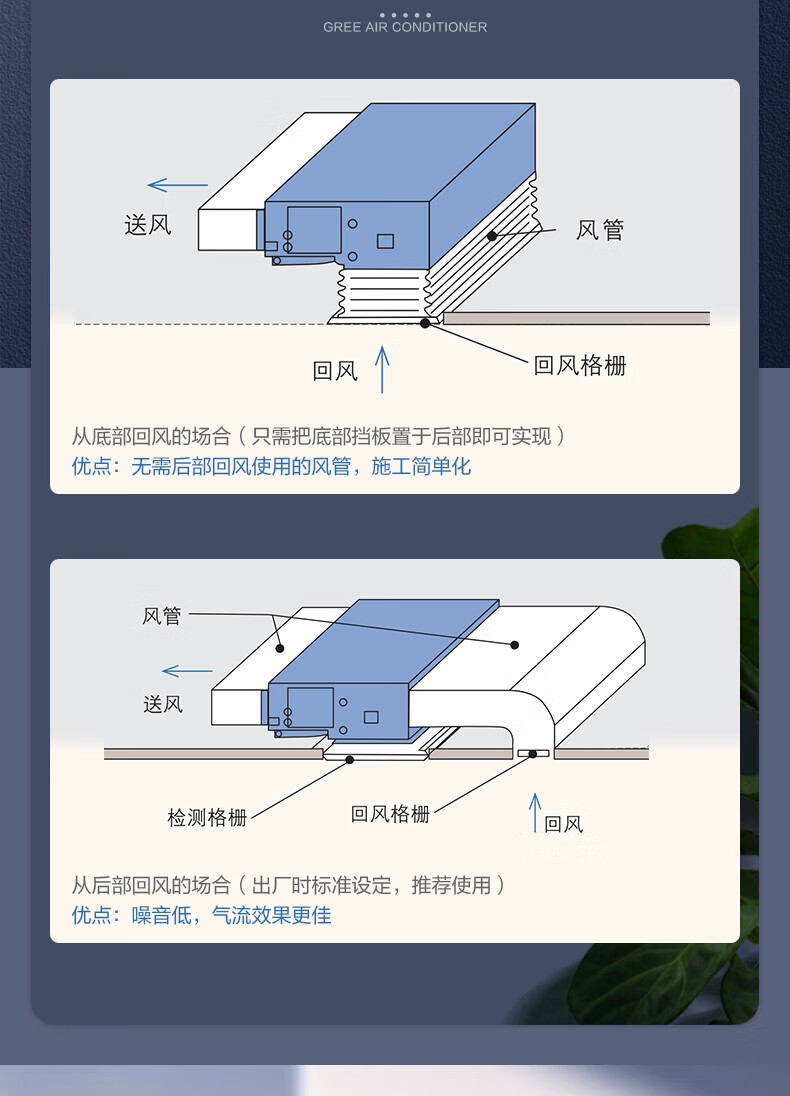 GREE AIR CONDITIONER

送风

风管

回风

回风格栅

从底部回风的场合（只需把底部挡板置于后部即可实现）
优点：无需后部回风使用的风管，施工简单化

风管

送风

检测格栅

回风格栅

回风

从后部回风的场合（出厂时标准设定，推荐使用）
优点：噪音低，气流效果更佳