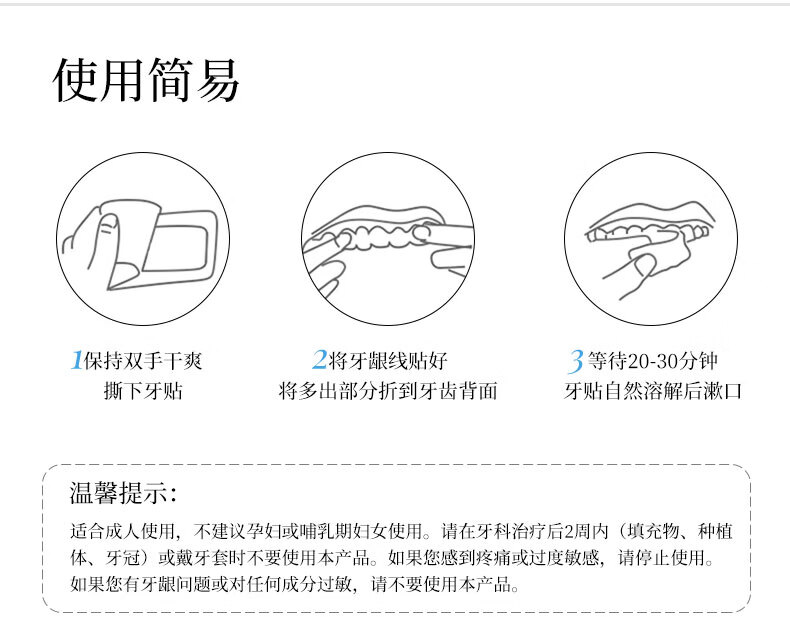 使用简易

1保持双手干爽
撕下牙贴

2将牙龈线贴好
将多出部分折到牙齿背面

3等待20-30分钟
牙贴自然溶解后漱口

温馨提示:

适合成人使用，不建议孕妇或哺乳期妇女使用。请在牙科治疗后2周内（填充物、种植体、牙冠）或戴牙套时不要使用本产品。如果您感到疼痛或过度敏感，请停止使用。如果您有牙龈问题或对任何成分过敏，请不要使用本产品。