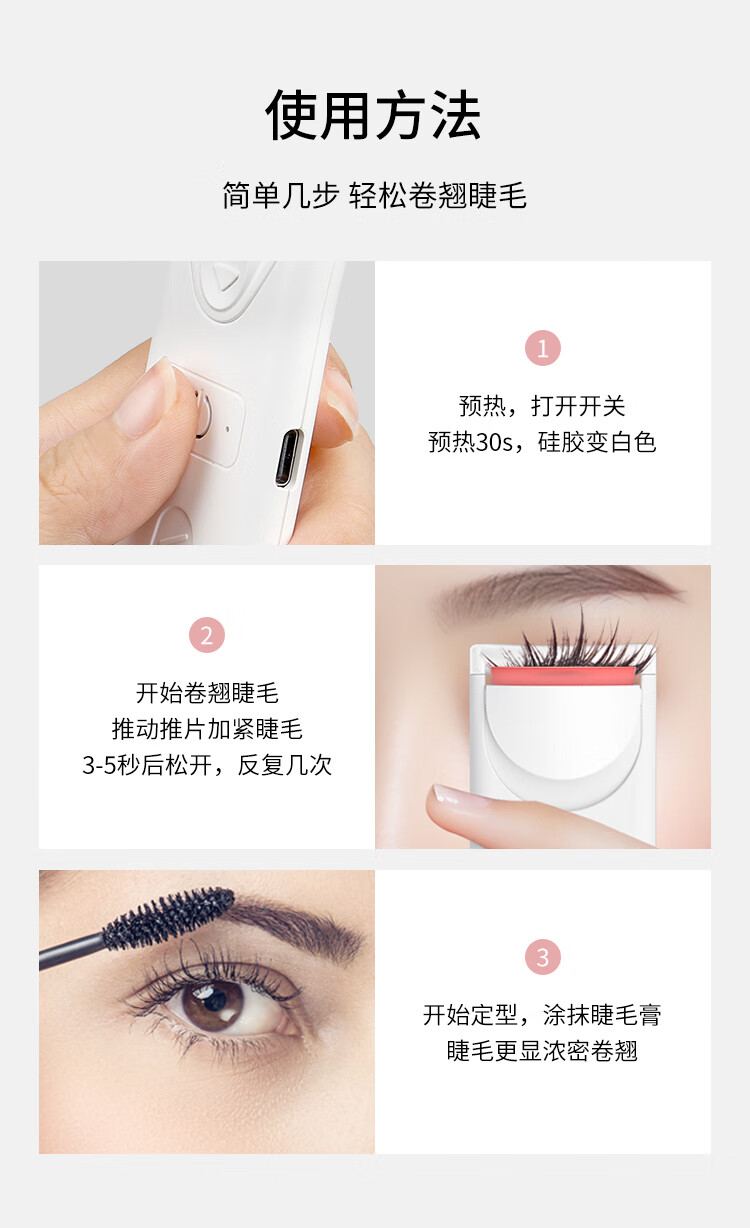 使用方法

简单几步 轻松卷翘睫毛

1

预热，打开开关
预热30s，硅胶变白色

2

开始卷翘睫毛
推动推片加紧睫毛
3-5秒后松开，反复几次

3

开始定型，涂抹睫毛膏
睫毛更显浓密卷翘