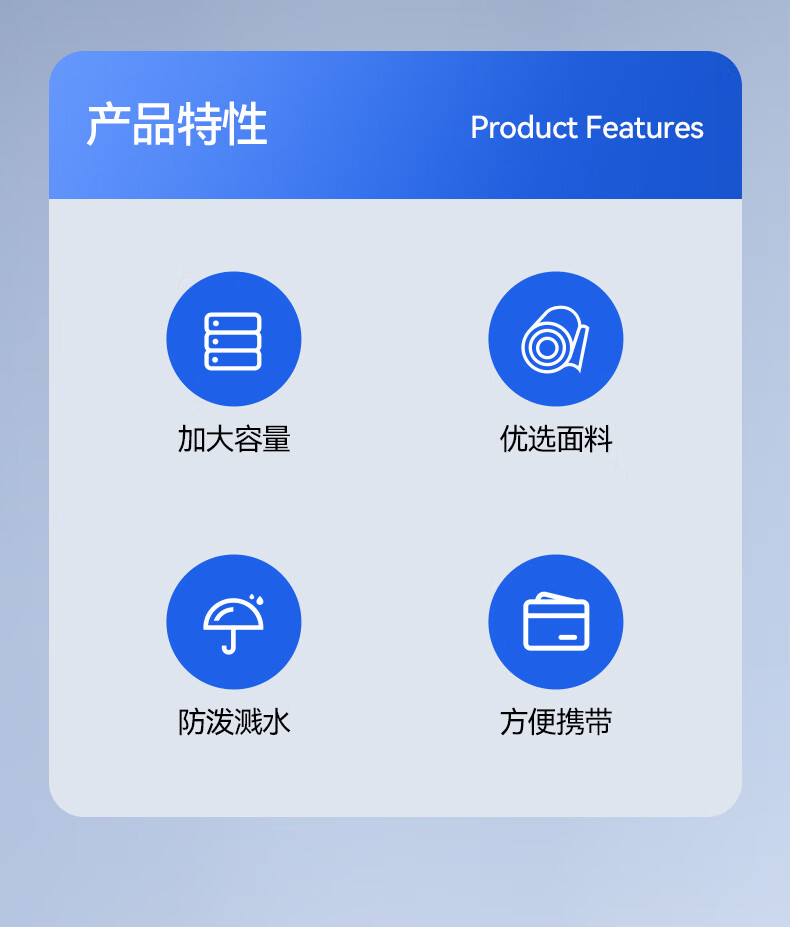 产品特性 Product Features

加大容量

优选面料

防泼溅水

方便携带