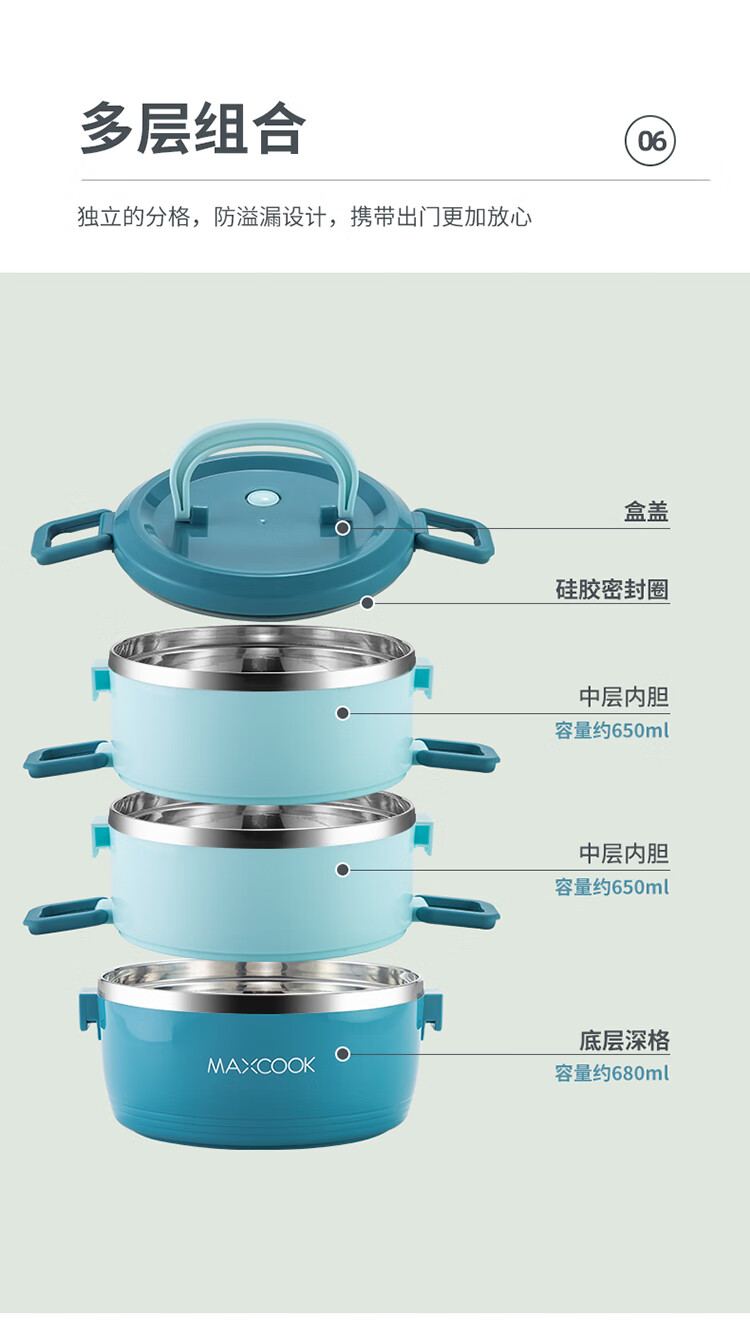 多层组合

06

独立的分格，防溢漏设计，携带出门更加放心

盒盖

硅胶密封圈

中层内胆
容量约650ml

中层内胆
容量约650ml

MAXCOOK

底层深格
容量约680ml