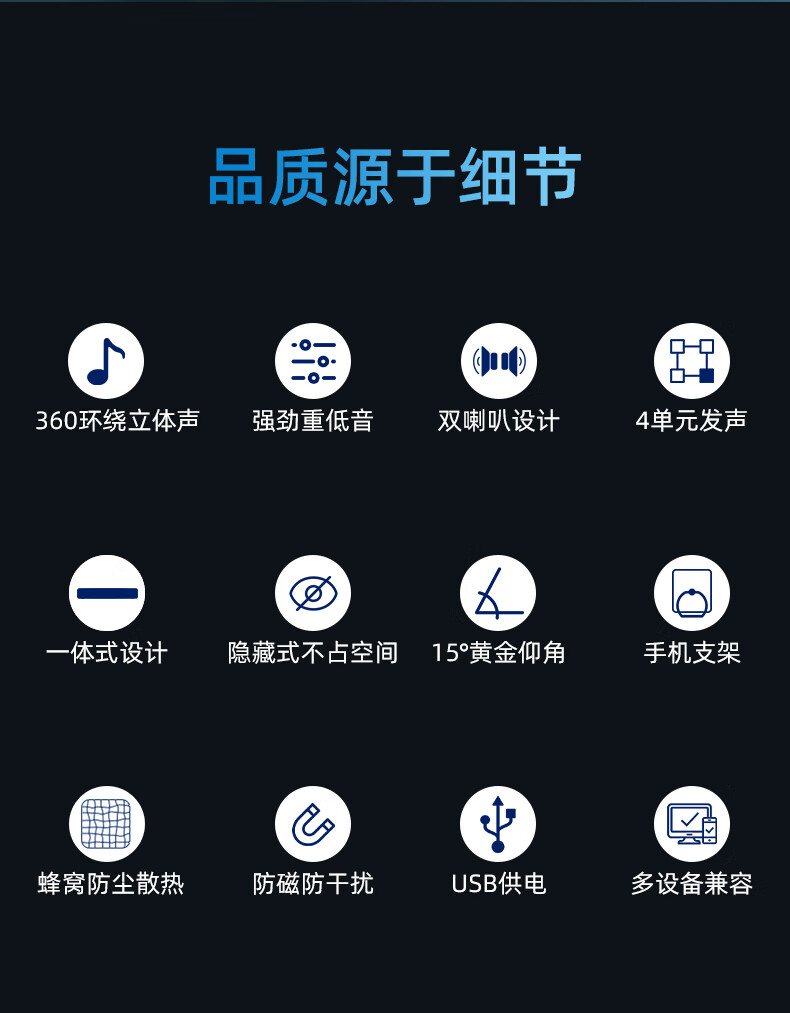 品质源于细节

360环绕立体声

强劲重低音

双喇叭设计

4单元发声

一体式设计

隐藏式不占空间

15°黄金仰角

手机支架

蜂窝防尘散热

防磁防干扰

USB供电

多设备兼容