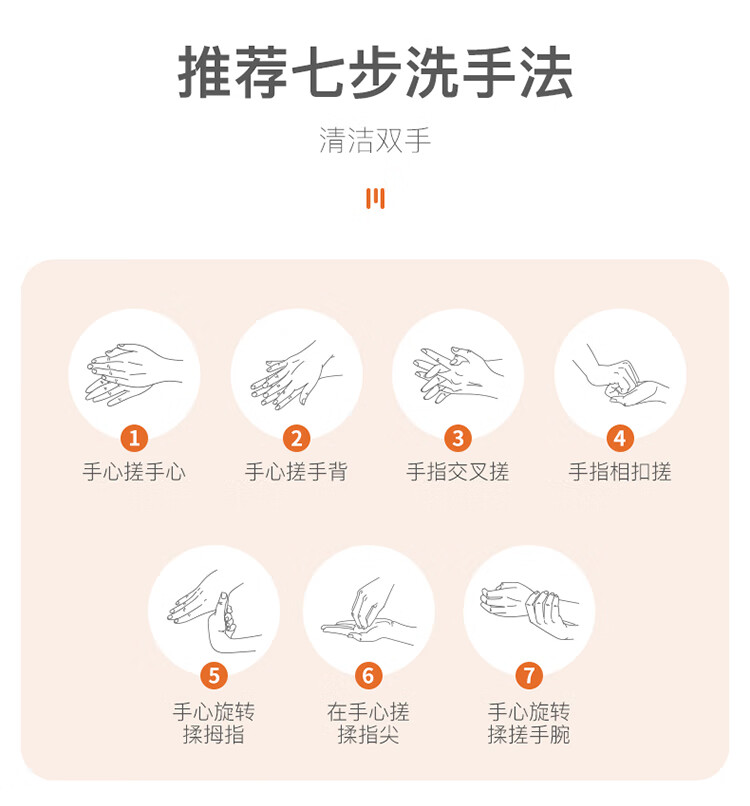 推荐七步洗手法

清洁双手

1
手心搓手心

2
手心搓手背

3
手指交叉搓

4
手指相扣搓

5
手心旋转揉拇指

6
在手心搓揉指尖

7
手心旋转揉搓手腕