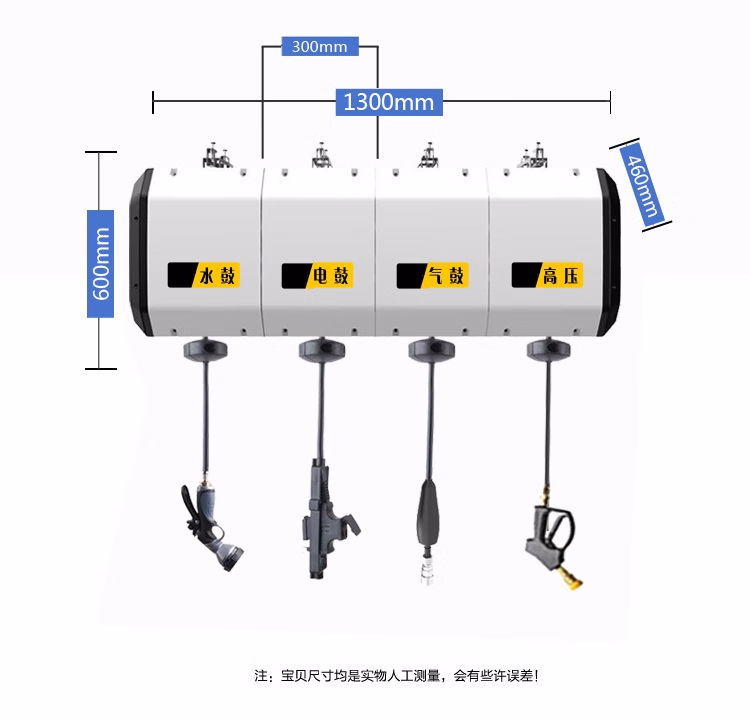 300mm

1300mm

460mm

600mm

水鼓

电鼓

气鼓

高压

注：宝贝尺寸均是实物人工测量，会有些许误差！