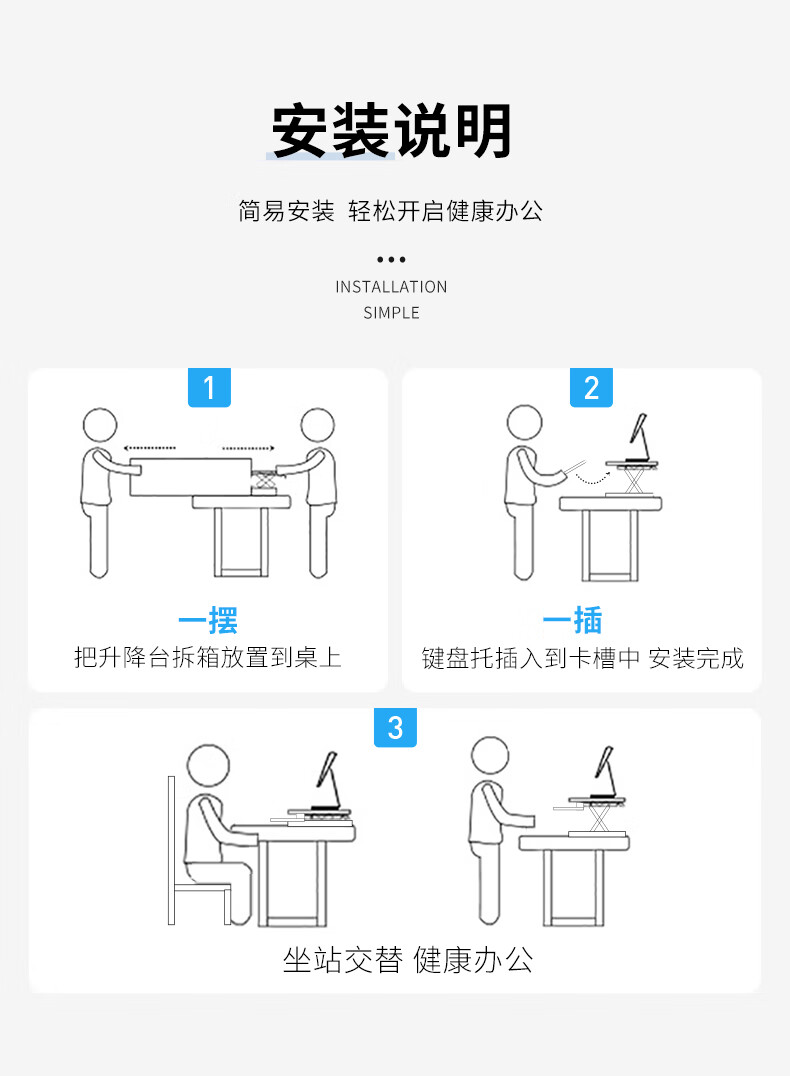 安装说明

简易安装 轻松开启健康办公

INSTALLATION
SIMPLE

1

一摆
把升降台拆箱放置到桌上

2

一插
键盘托插入到卡槽中 安装完成

3

坐站交替 健康办公