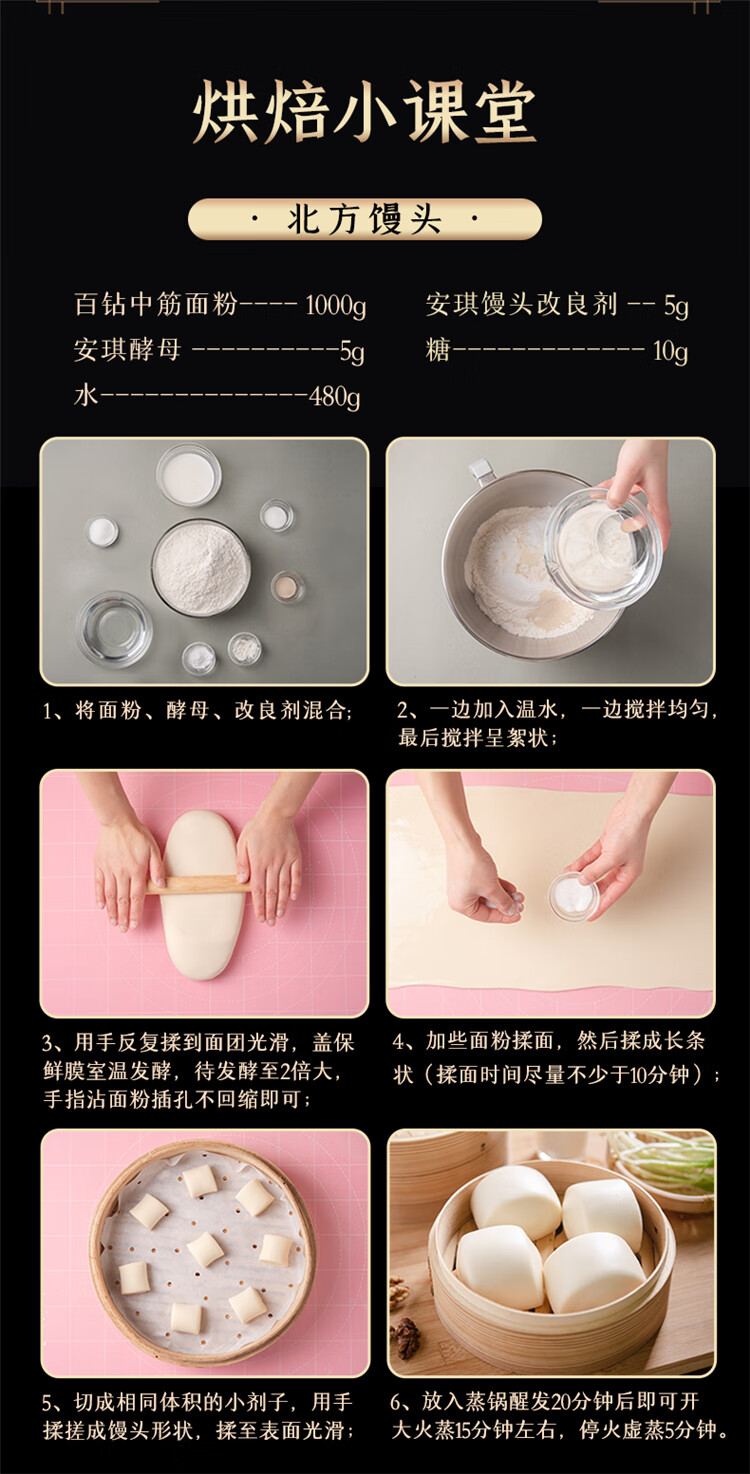 烘焙小课堂

· 北方馒头 ·

百钻中筋面粉---- 1000g

安琪酵母 ----------5g

水--------------480g

安琪馒头改良剂 -- 5g

糖------------- 10g

1、将面粉、酵母、改良剂混合；

2、一边加入温水，一边搅拌均匀，最后搅拌呈絮状；

3、用手反复揉到面团光滑，盖保鲜膜室温发酵，待发酵至2倍大，手指沾面粉插孔不回缩即可；

4、加些面粉揉面，然后揉成长条状（揉面时间尽量不少于10分钟）；

5、切成相同体积的小剂子，用手揉搓成馒头形状，揉至表面光滑；

6、放入蒸锅醒发20分钟后即可开大火蒸15分钟左右，停火虚蒸5分钟。