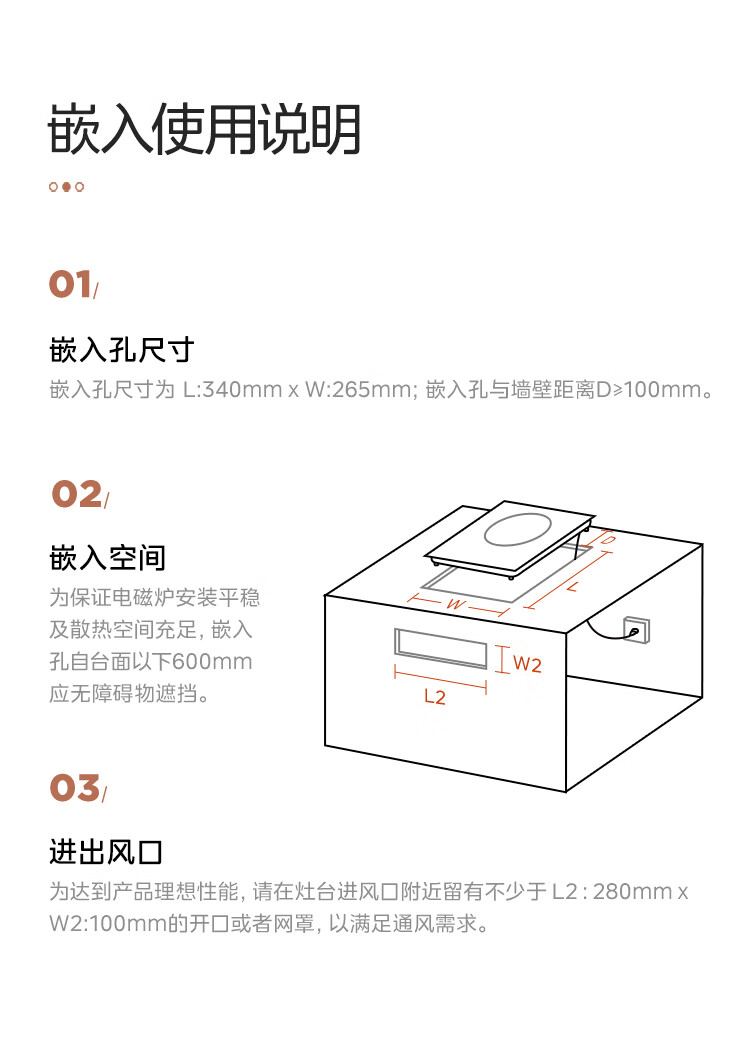 嵌入使用说明

01/

嵌入孔尺寸

嵌入孔尺寸为 L:340mm x W:265mm; 嵌入孔与墙壁距离D≥100mm。

02/

嵌入空间

为保证电磁炉安装平稳及散热空间充足, 嵌入孔自台面以下600mm应无障碍物遮挡。

D
L
W
W2
L2

03/

进出风口

为达到产品理想性能, 请在灶台进风口附近留有不少于 L2 : 280mm x W2:100mm的开口或者网罩, 以满足通风需求。