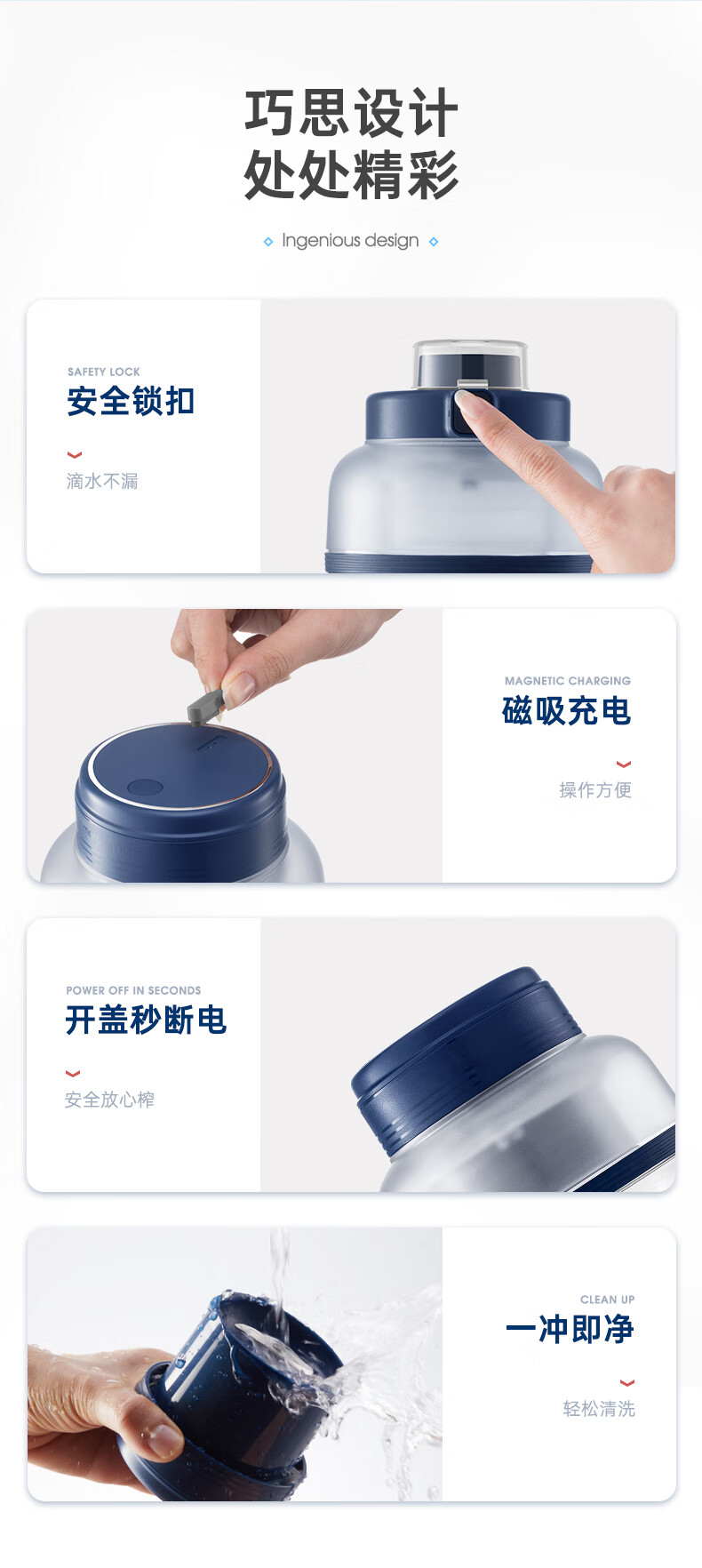 巧思设计
处处精彩

Ingenious design

SAFETY LOCK
安全锁扣

滴水不漏

MAGNETIC CHARGING
磁吸充电

操作方便

POWER OFF IN SECONDS
开盖秒断电

安全放心榨

CLEAN UP
一冲即净

轻松清洗