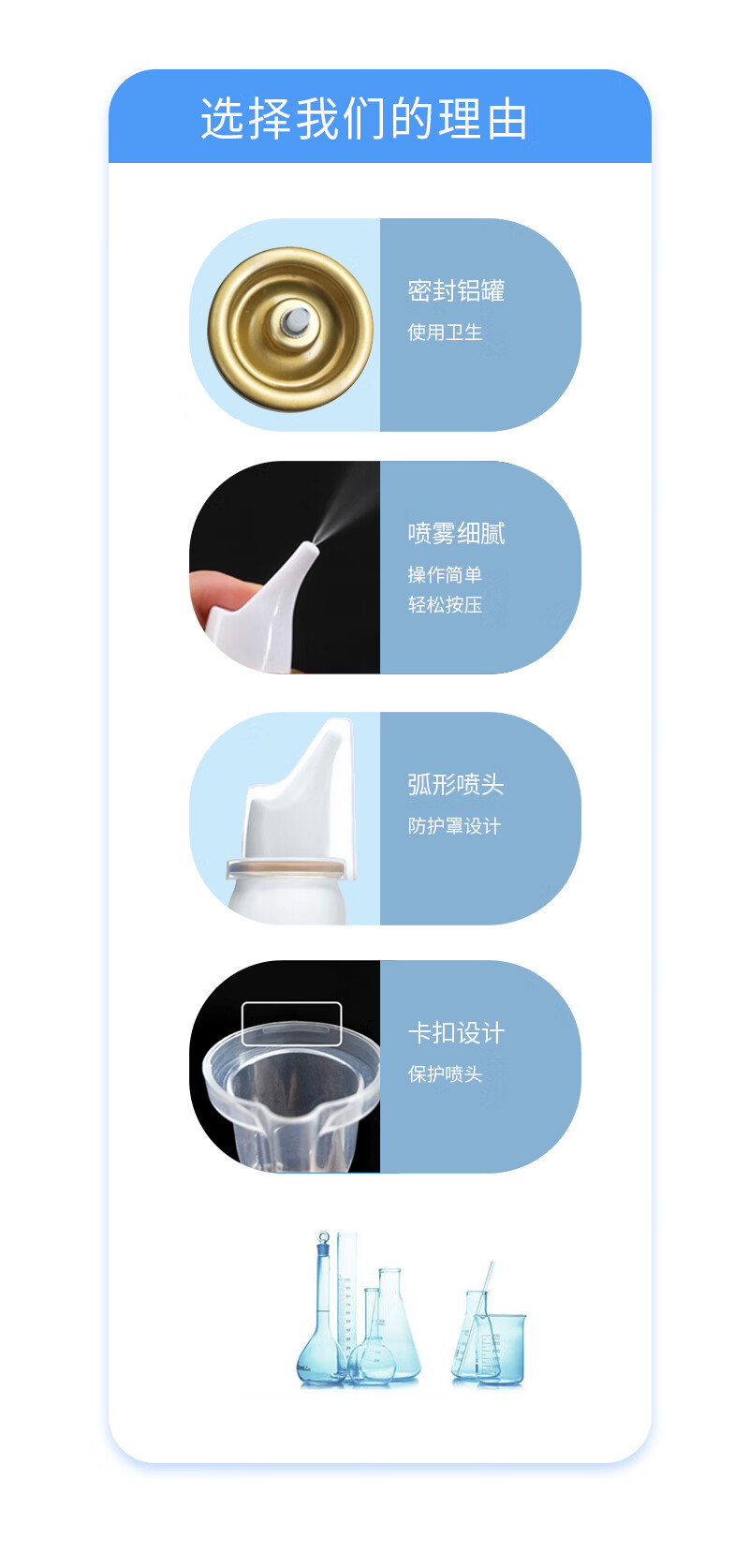 选择我们的理由

密封铝罐
使用卫生

喷雾细腻
操作简单
轻松按压

弧形喷头
防护罩设计

卡扣设计
保护喷头