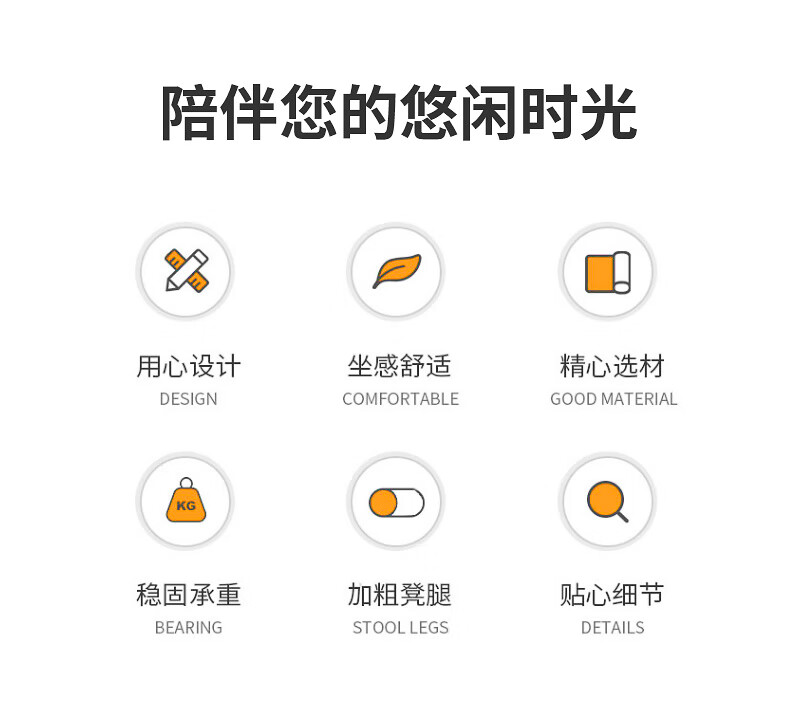 陪伴您的悠闲时光

用心设计
DESIGN

坐感舒适
COMFORTABLE

精心选材
GOOD MATERIAL

KG

稳固承重
BEARING

加粗凳腿
STOOL LEGS

贴心细节
DETAILS