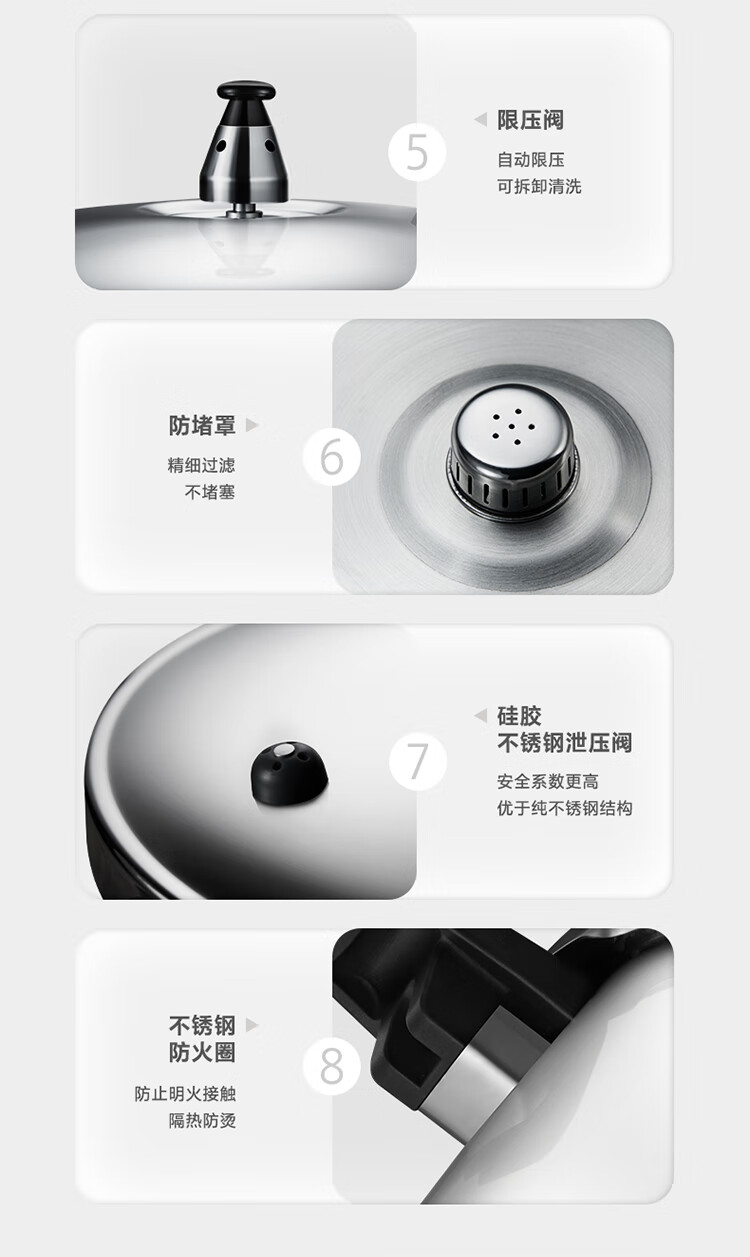 5

限压阀

自动限压
可拆卸清洗

防堵罩

精细过滤
不堵塞

6

7

硅胶
不锈钢泄压阀

安全系数更高
优于纯不锈钢结构

不锈钢
防火圈

防止明火接触
隔热防烫

8