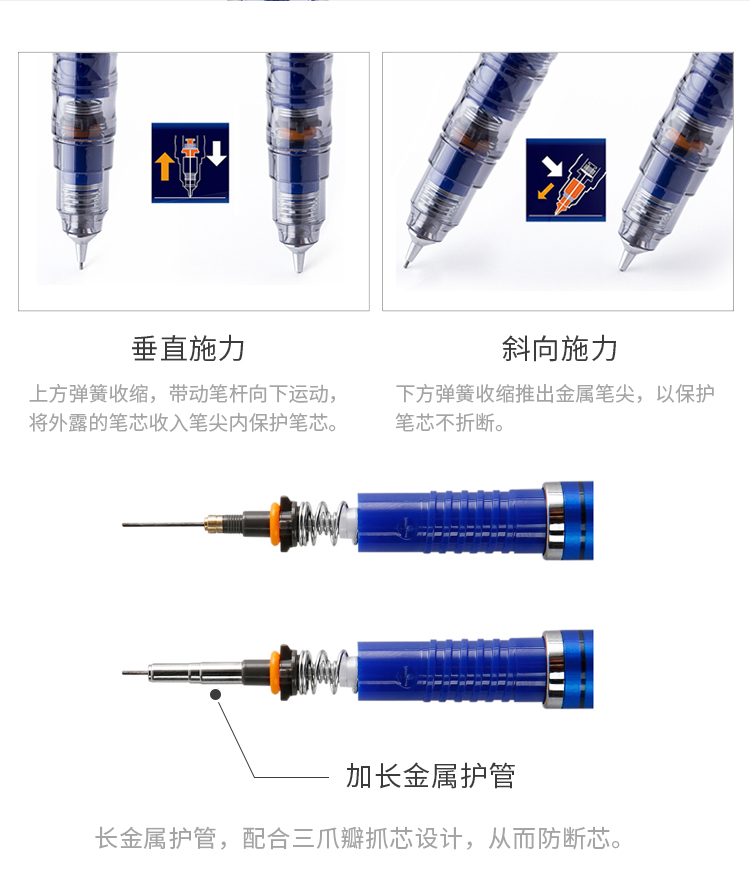 垂直施力

上方弹簧收缩，带动笔杆向下运动，将外露的笔芯收入笔尖内保护笔芯。

斜向施力

下方弹簧收缩推出金属笔尖，以保护笔芯不折断。

加长金属护管

长金属护管，配合三爪瓣抓芯设计，从而防断芯。