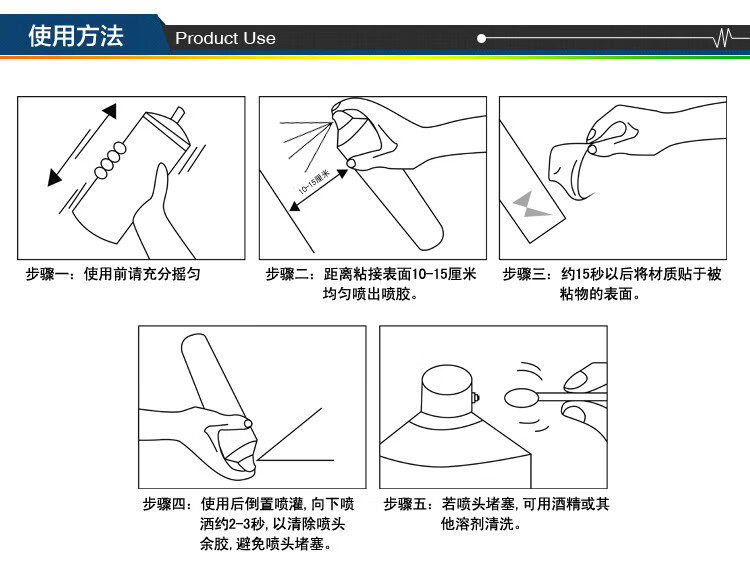 使用方法 Product Use

10-15厘米

步骤一：使用前请充分摇匀

步骤二：距离粘接表面10-15厘米均匀喷出喷胶。

步骤三：约15秒以后将材质贴于被粘物的表面。

步骤四：使用后倒置喷灌，向下喷洒约2-3秒，以清除喷头余胶，避免喷头堵塞。

步骤五：若喷头堵塞，可用酒精或其他溶剂清洗。