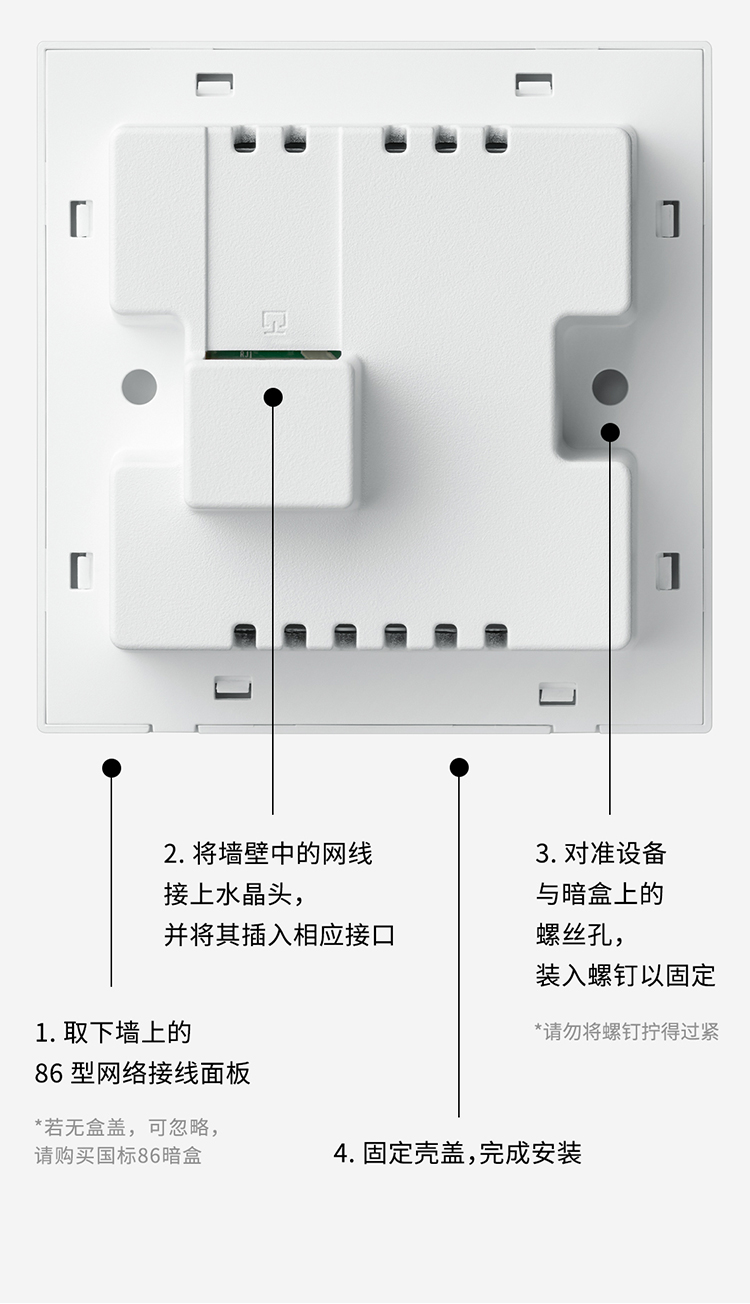 2. 将墙壁中的网线
接上水晶头，
并将其插入相应接口

3. 对准设备
与暗盒上的
螺丝孔，
装入螺钉以固定

*请勿将螺钉拧得过紧

1. 取下墙上的
86 型网络接线面板

*若无盒盖，可忽略，
请购买国标86暗盒

4. 固定壳盖，完成安装