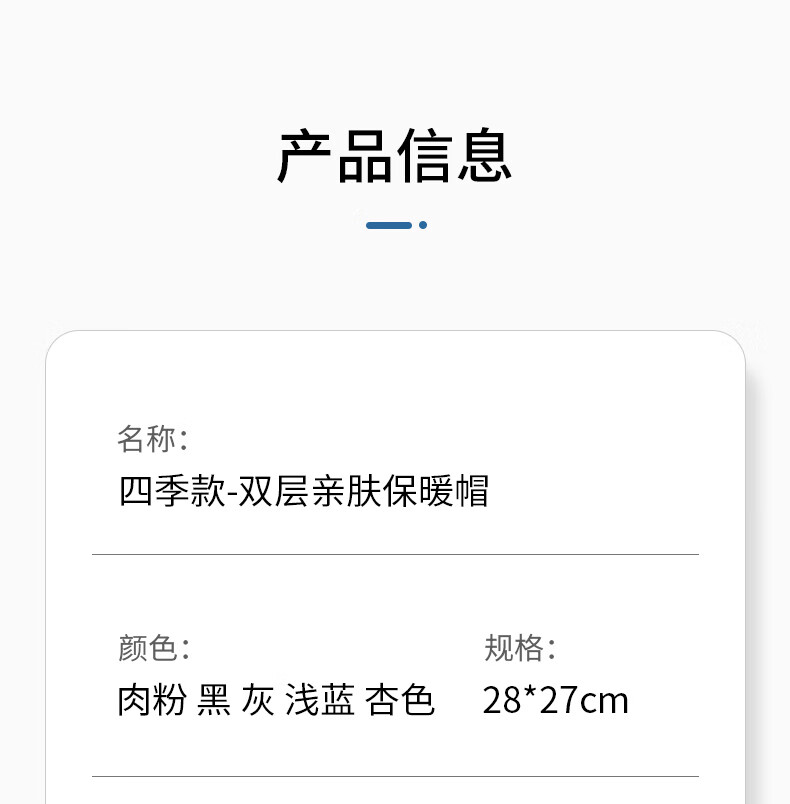 产品信息

名称:
四季款-双层亲肤保暖帽

颜色:
肉粉 黑 灰 浅蓝 杏色

规格:
28*27cm