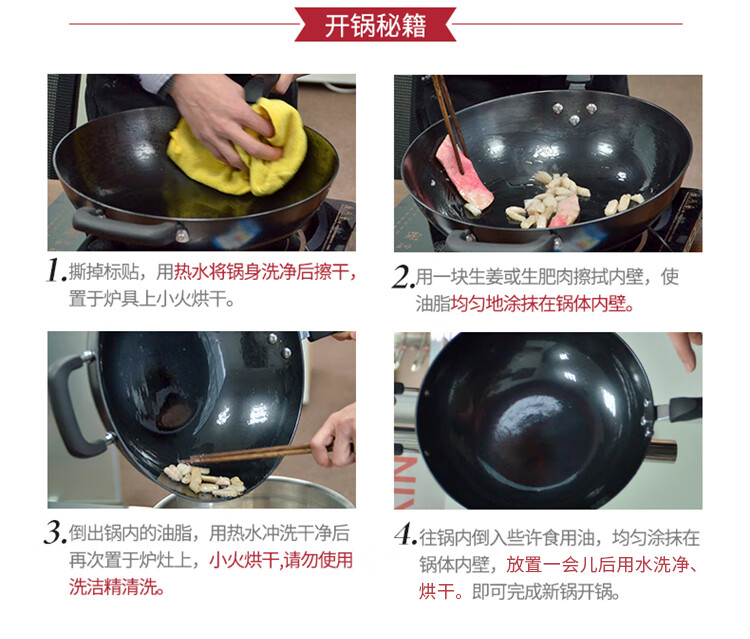 开锅秘籍

1. 撕掉标贴，用热水将锅身洗净后擦干，置于炉具上小火烘干。

2. 用一块生姜或生肥肉擦拭内壁，使油脂均匀地涂抹在锅体内壁。

3. 倒出锅内的油脂，用热水冲洗干净后再次置于炉灶上，小火烘干,请勿使用洗洁精清洗。

4. 往锅内倒入些许食用油，均匀涂抹在锅体内壁，放置一会儿后用水洗净、烘干。即可完成新锅开锅。