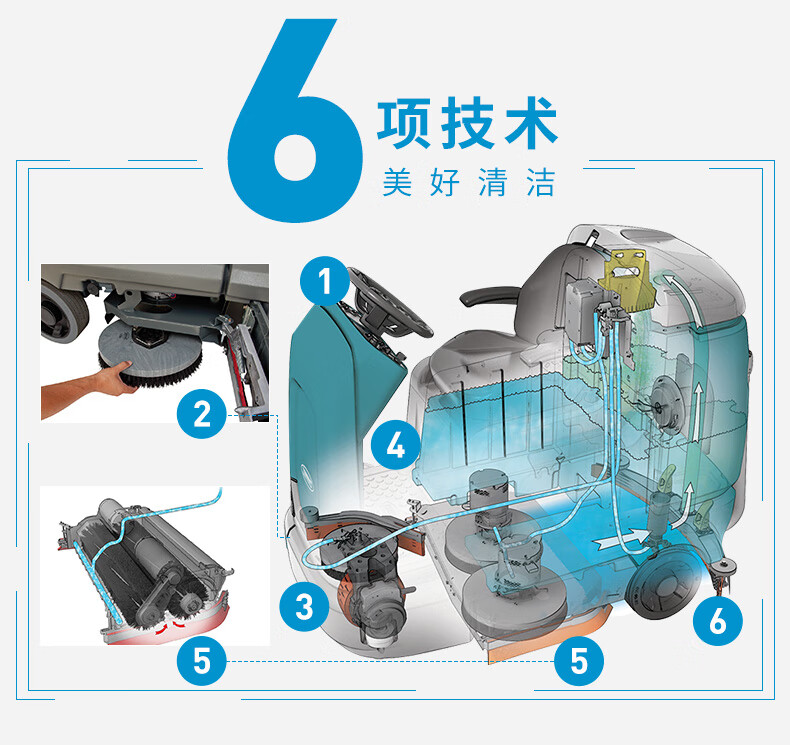 6 项技术
美好清洁

1
2
4
3
5
5
6