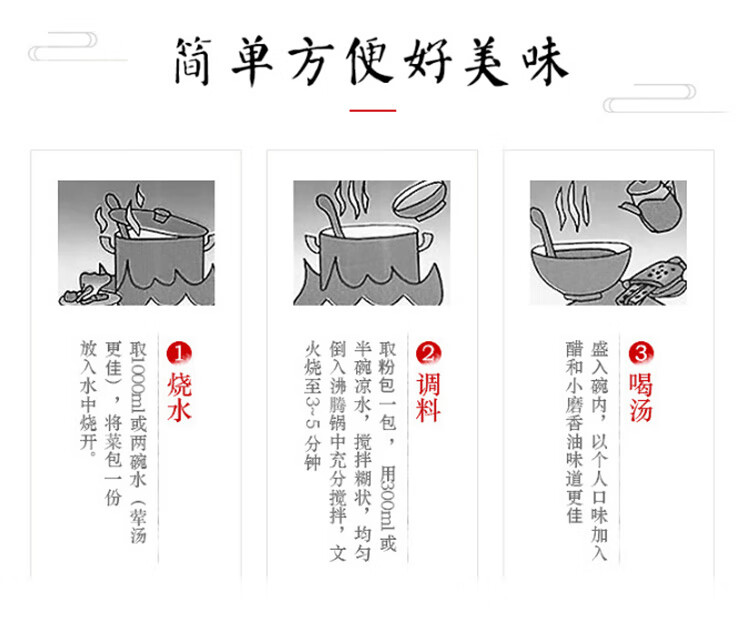 简单方便好美味

1 烧水

取1000ml或两碗水（荤汤更佳），将菜包一份放入水中烧开。

2 调料

取粉包一包，用300ml或半碗凉水，搅拌糊状，均匀倒入沸腾锅中充分搅拌，文火烧至3~5分钟

3 喝汤

盛入碗内，以个人口味加入醋和小磨香油味道更佳