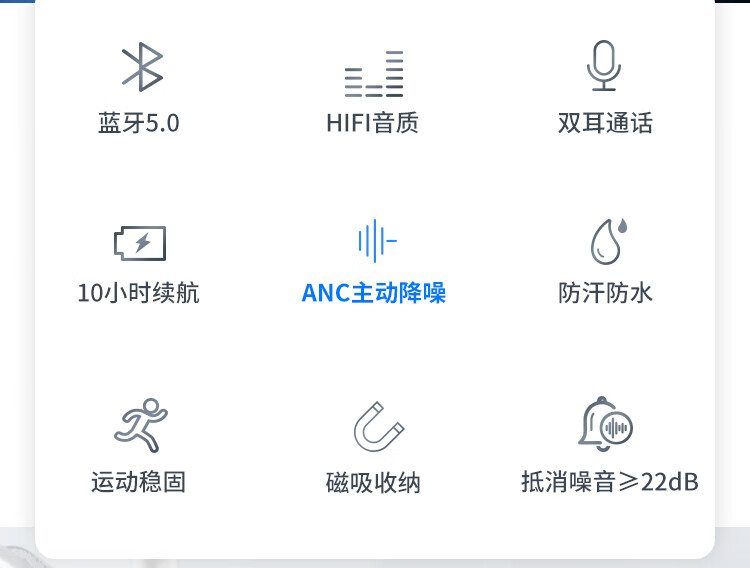 蓝牙5.0

HIFI音质

双耳通话

10小时续航

ANC主动降噪

防汗防水

运动稳固

磁吸收纳

抵消噪音≥22dB