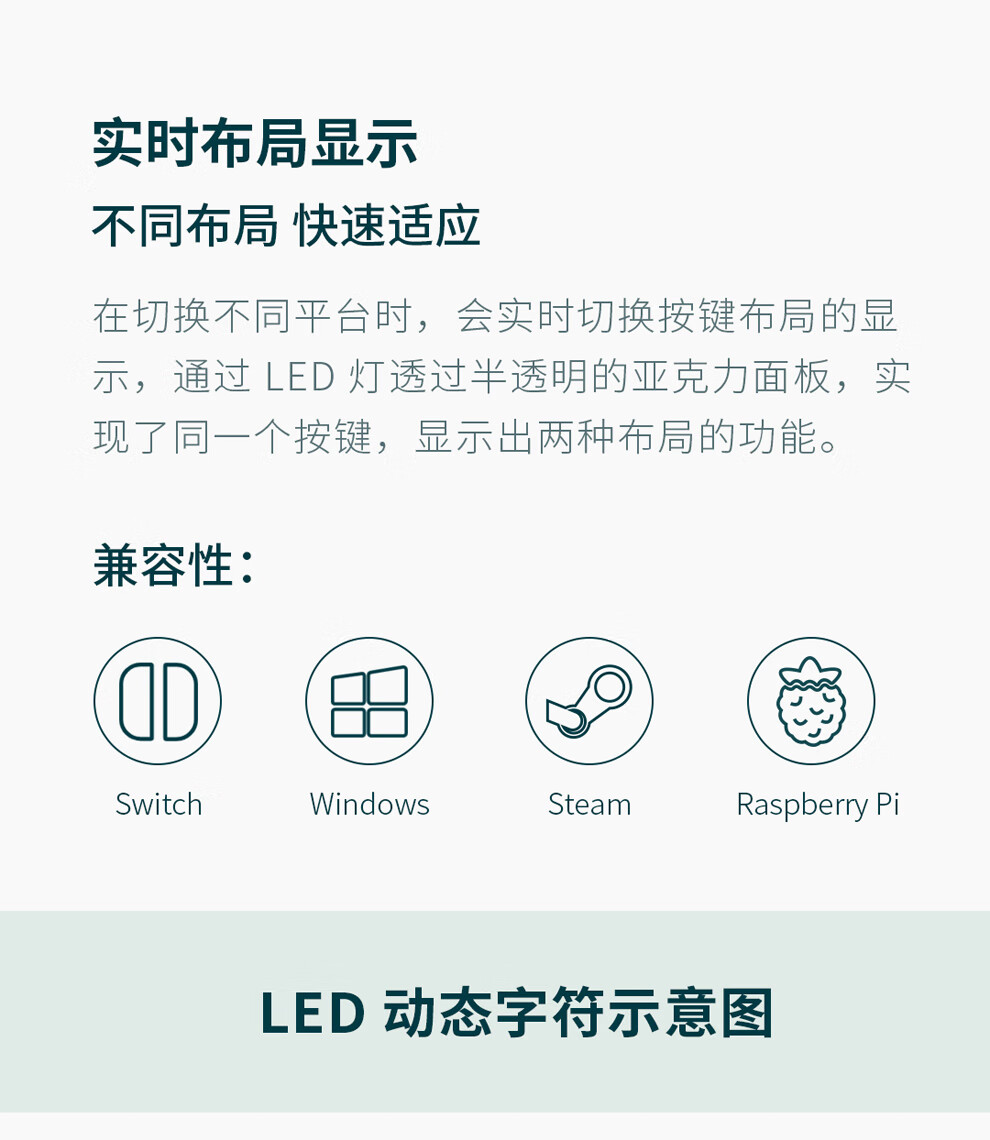 实时布局显示

不同布局 快速适应

在切换不同平台时，会实时切换按键布局的显示，通过LED灯透过半透明的亚克力面板，实现了同一个按键，显示出两种布局的功能。

兼容性：

Switch

Windows

Steam

Raspberry Pi

LED动态字符示意图