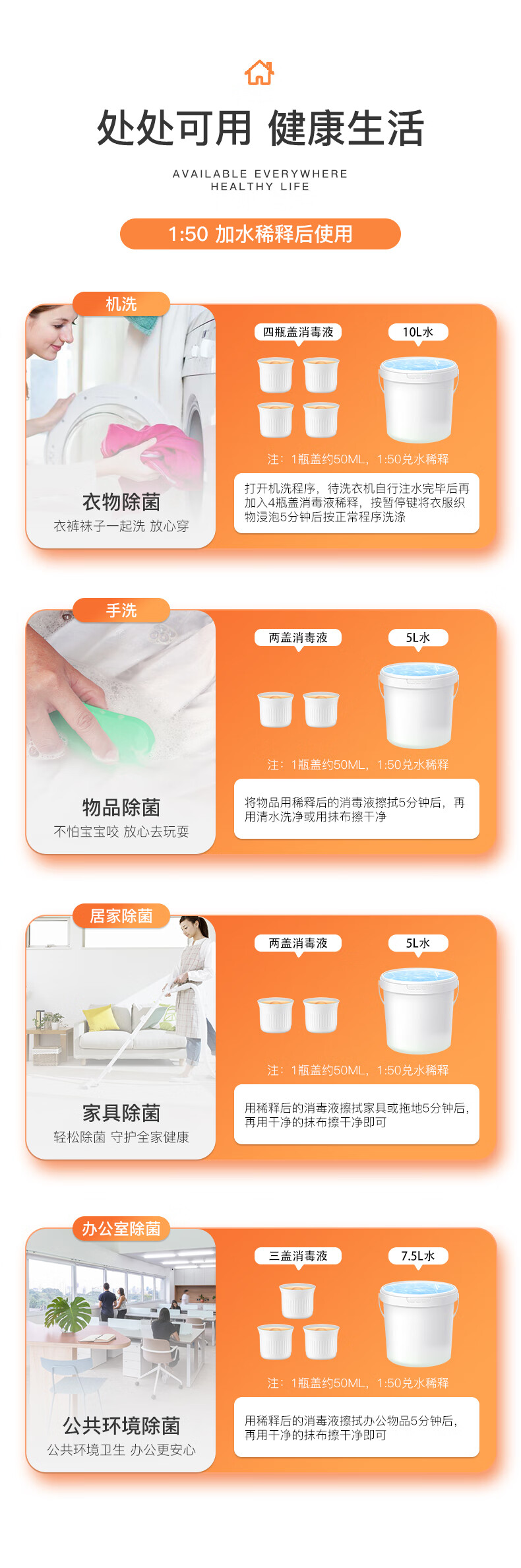 处处可用 健康生活

AVAILABLE EVERYWHERE
HEALTHY LIFE

1:50 加水稀释后使用

机洗

衣物除菌
衣裤袜子一起洗 放心穿

四瓶盖消毒液
10L水

注：1瓶盖约50ML，1:50兑水稀释

打开机洗程序，待洗衣机自行注水完毕后再加入4瓶盖消毒液稀释，按暂停键将衣服织物浸泡5分钟后按正常程序洗涤

手洗

物品除菌
不怕宝宝咬 放心去玩耍

两盖消毒液
5L水

注：1瓶盖约50ML，1:50兑水稀释

将物品用稀释后的消毒液擦拭5分钟后，再用清水洗净或用抹布擦干净

居家除菌

家具除菌
轻松除菌 守护全家健康

两盖消毒液
5L水

注：1瓶盖约50ML，1:50兑水稀释

用稀释后的消毒液擦拭家具或拖地5分钟后，再用干净的抹布擦干净即可

办公室除菌

公共环境除菌
公共环境卫生 办公更安心

三盖消毒液
7.5L水

注：1瓶盖约50ML，1:50兑水稀释

用稀释后的消毒液擦拭办公物品5分钟后，再用干净的抹布擦干净即可